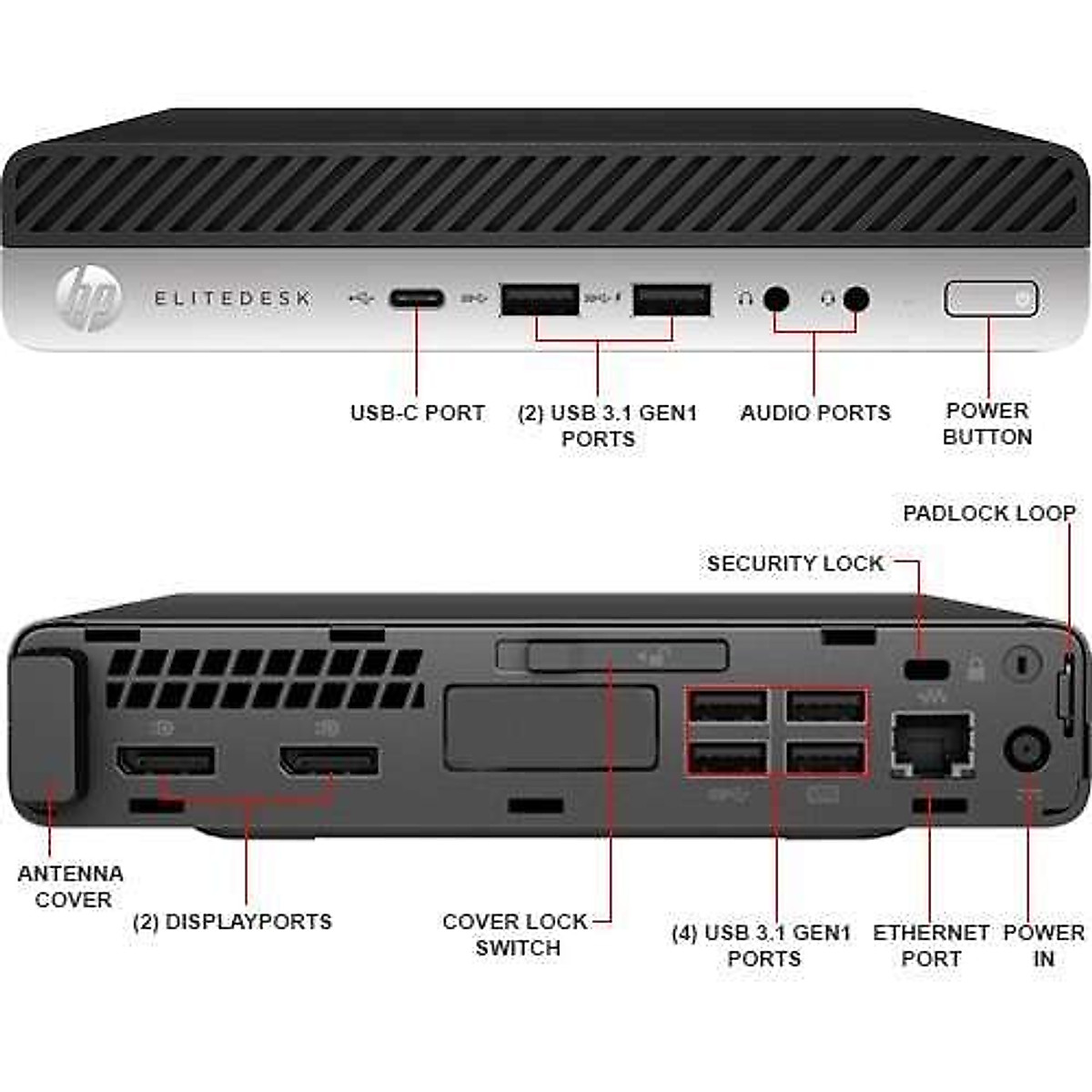 hp ELITEDESK

USB-C PORT

(2) USB 3.1 GEN1 PORTS

AUDIO PORTS

POWER BUTTON

PADLOCK LOOP

SECURITY LOCK

ANTENNA COVER

(2) DISPLAYPORTS

COVER LOCK SWITCH

(4) USB 3.1 GEN1 PORTS

ETHERNET PORT

POWER IN