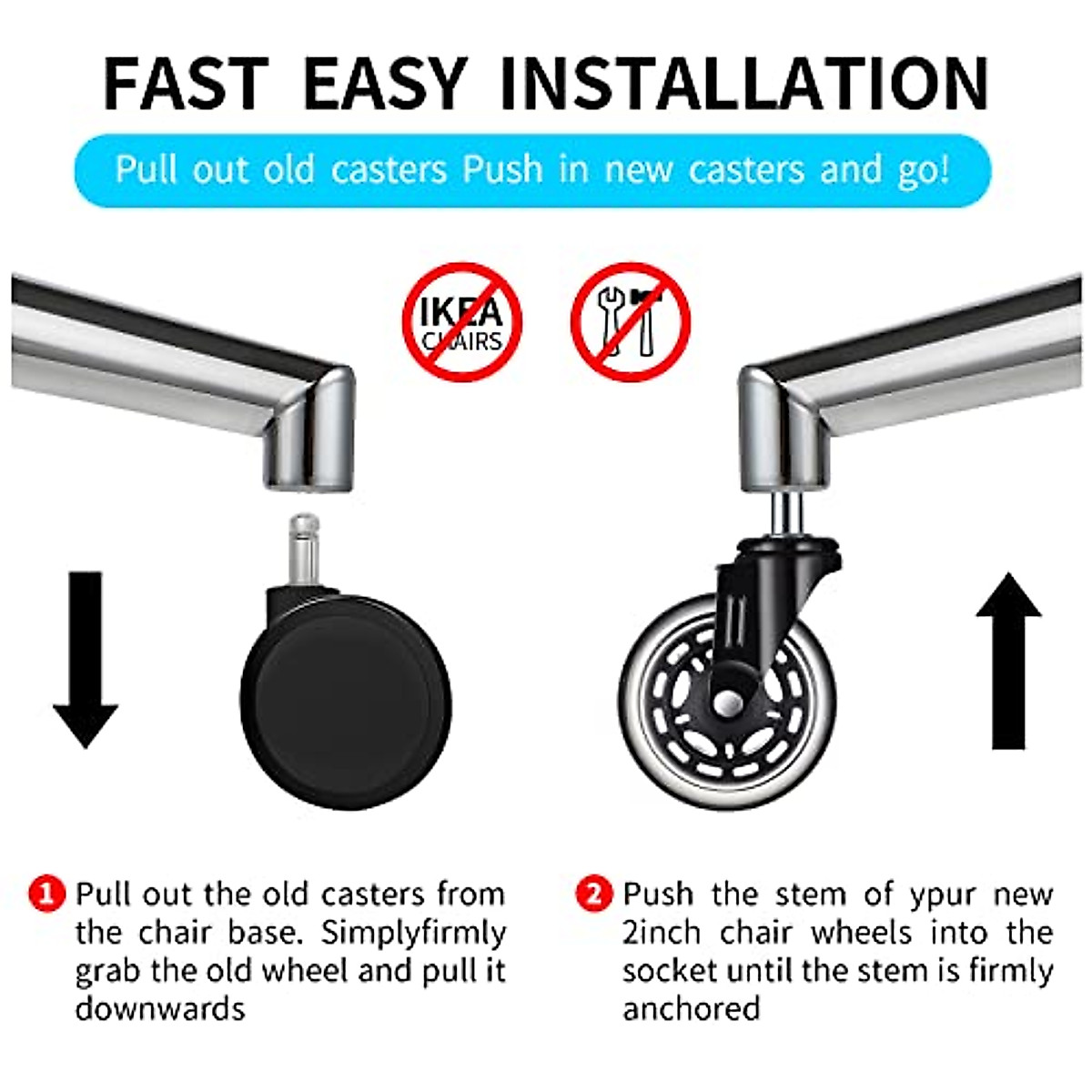 FAST EASY INSTALLATION

Pull out old casters Push in new casters and go!

IKEA CHAIRS

1 Pull out the old casters from the chair base. Simplyfirmly grab the old wheel and pull it downwards

2 Push the stem of ypur new 2inch chair wheels into the socket until the stem is firmly anchored