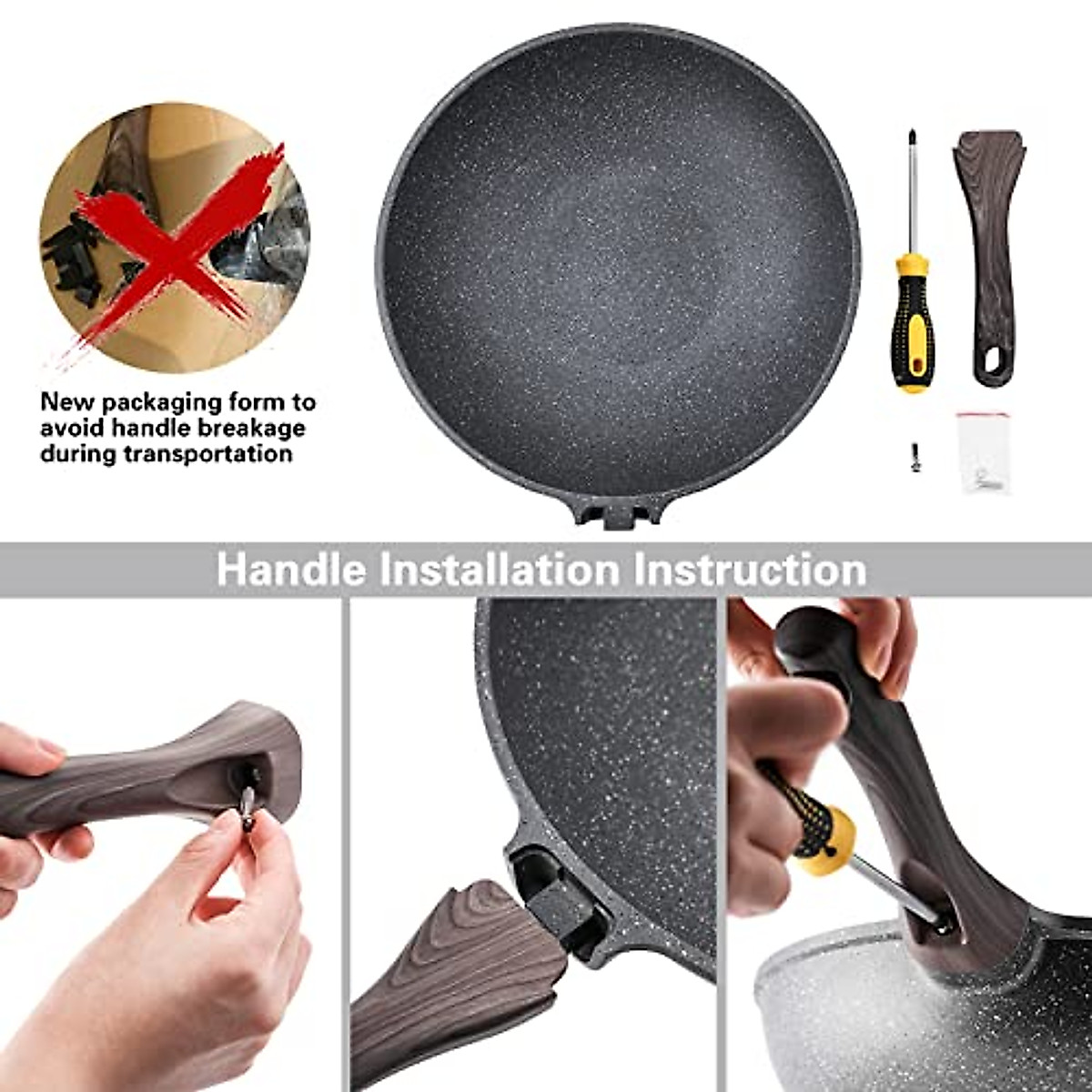 New packaging form to avoid handle breakage during transportation

Handle Installation Instruction