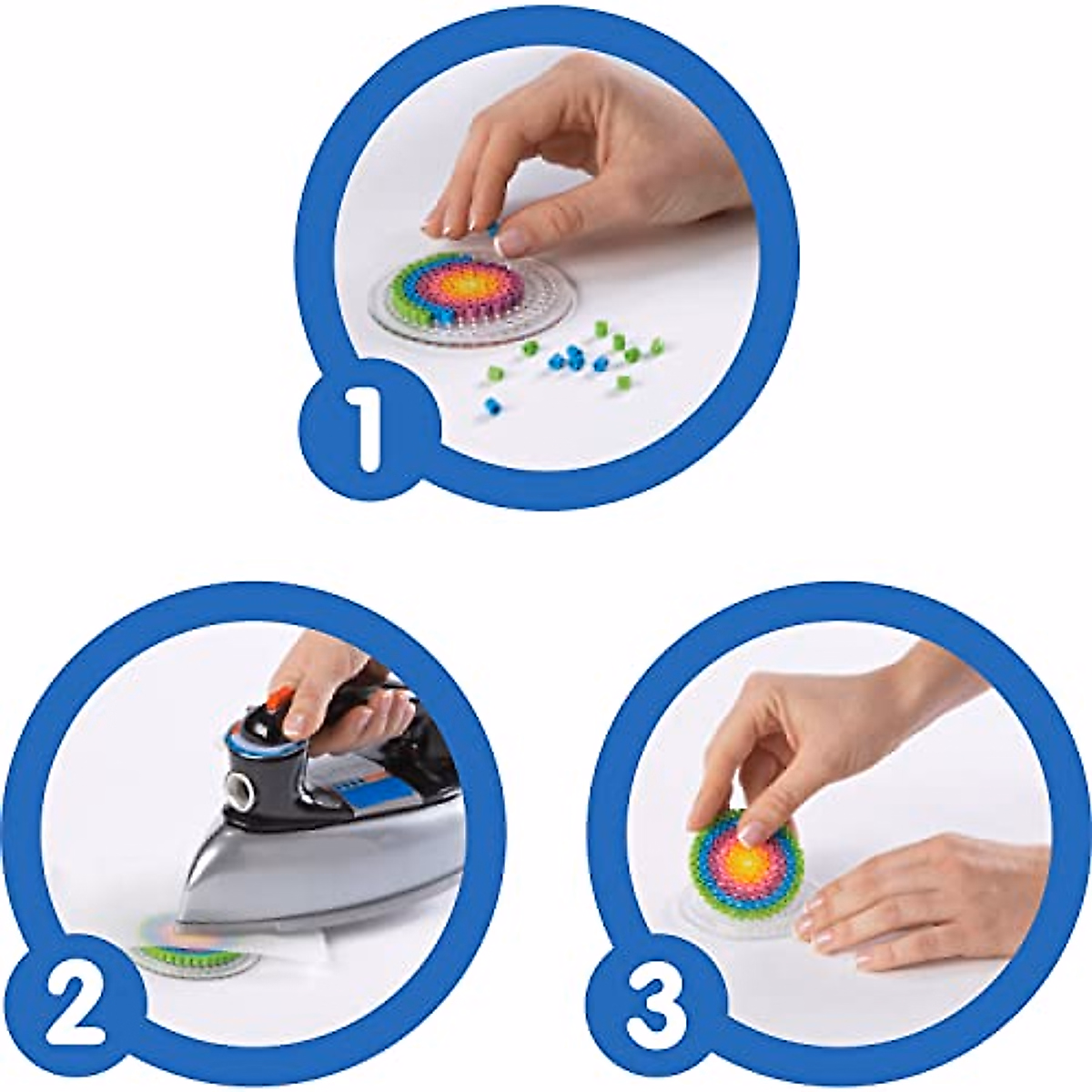 1

2

3