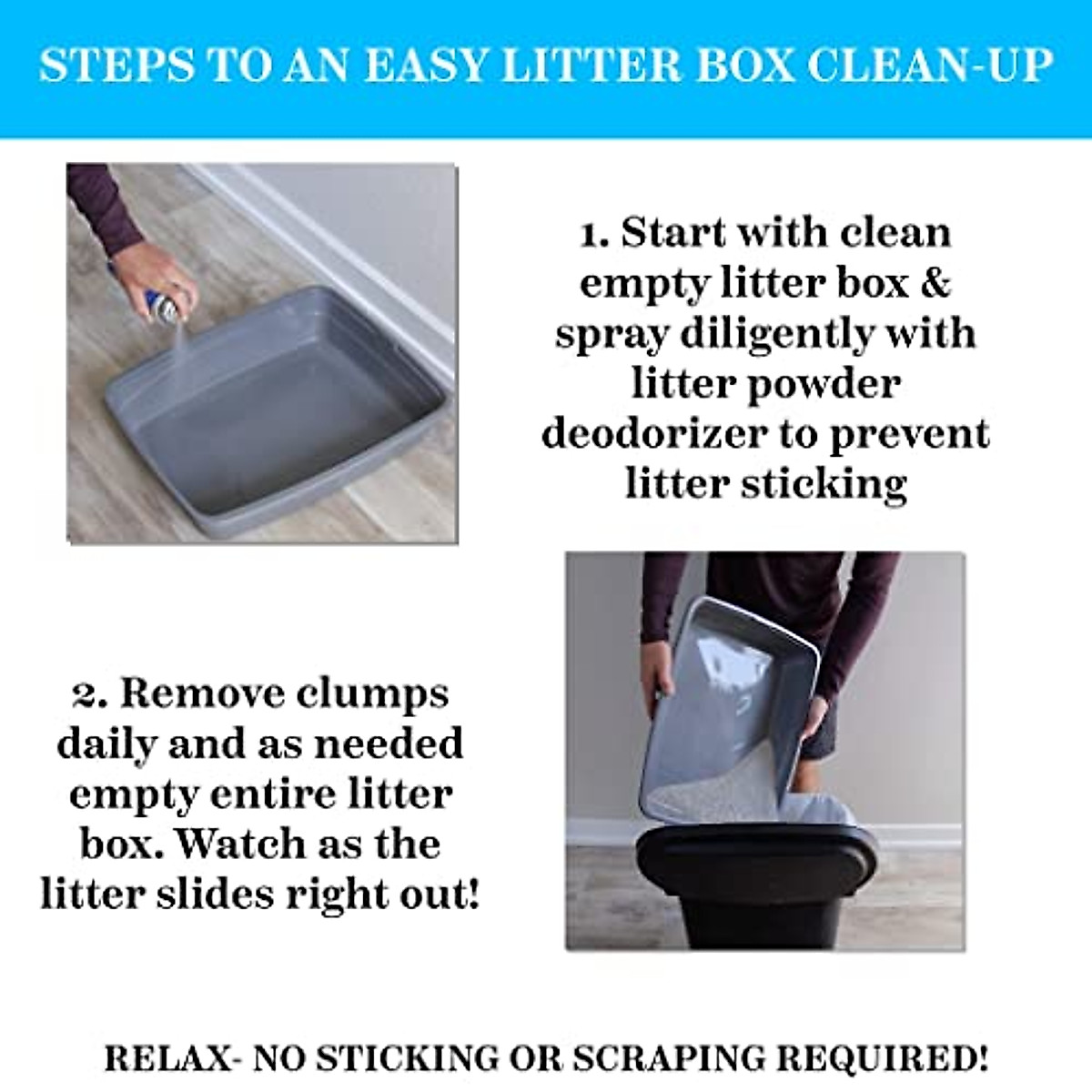 STEPS TO AN EASY LITTER BOX CLEAN-UP

1. Start with clean empty litter box & spray diligently with litter powder deodorizer to prevent litter sticking

2. Remove clumps daily and as needed empty entire litter box. Watch as the litter slides right out!

RELAX- NO STICKING OR SCRAPING REQUIRED!