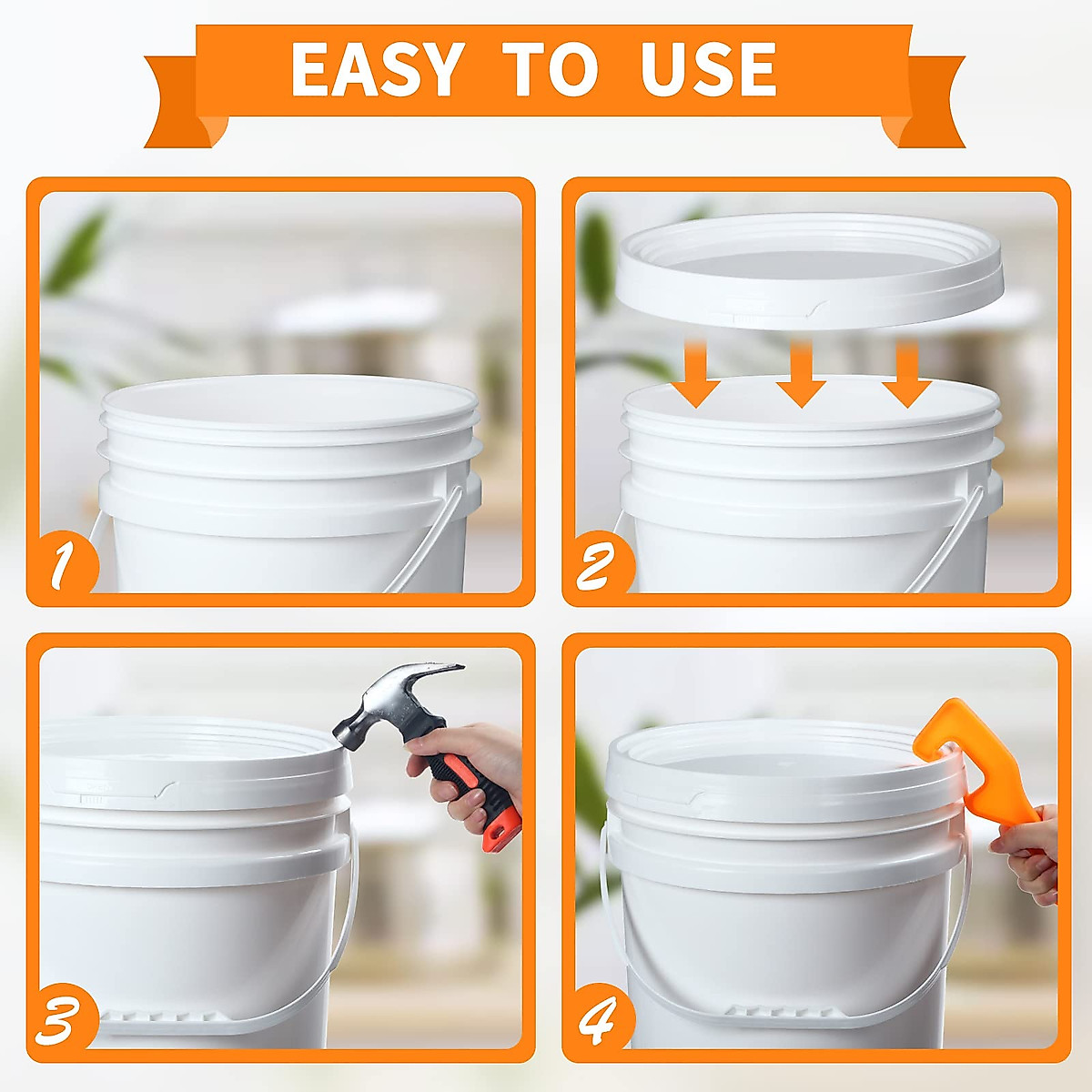 EASY TO USE

1

2

3

4