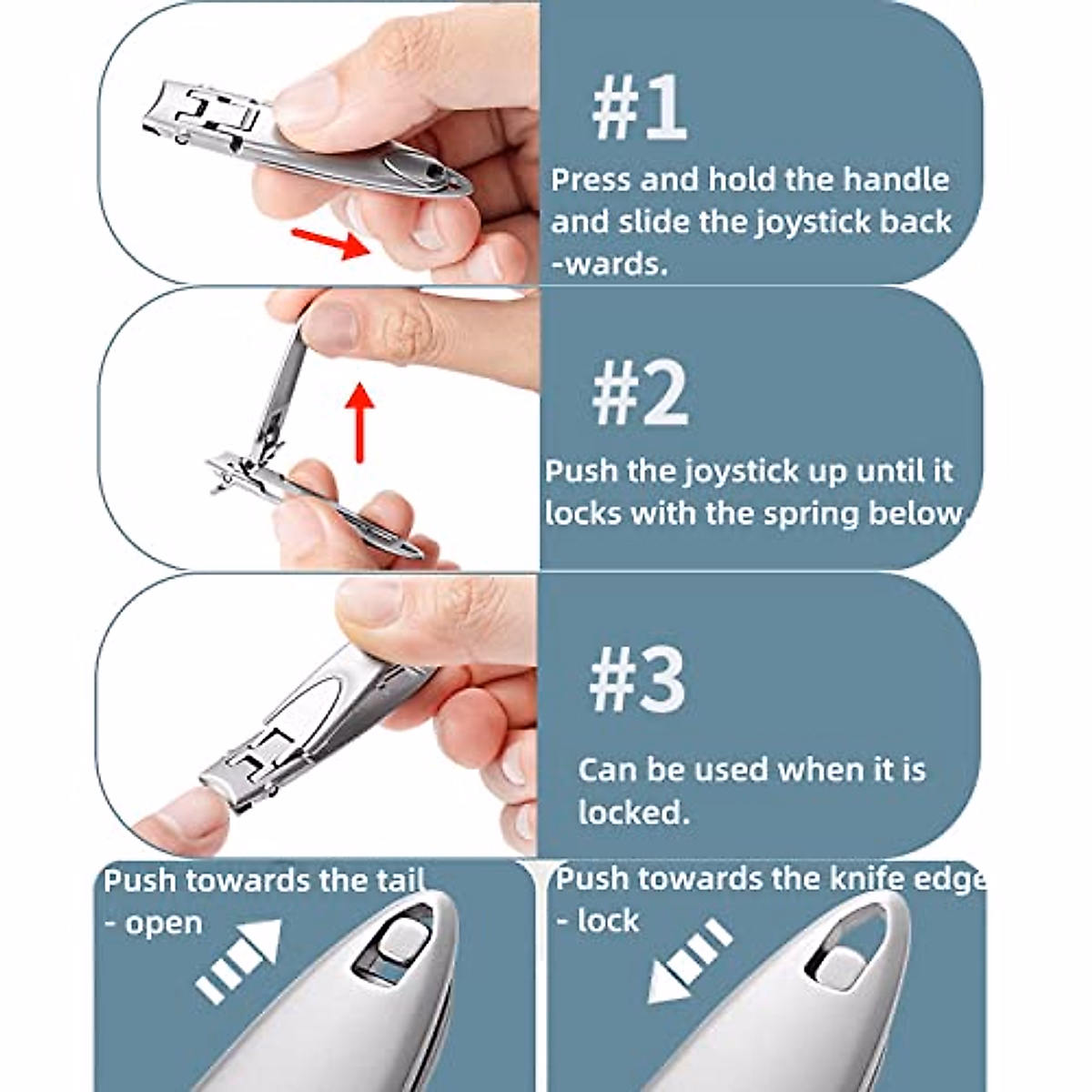 #1

Press and hold the handle and slide the joystick back -wards.

#2

Push the joystick up until it locks with the spring below.

#3

Can be used when it is locked.

Push towards the tail - open

Push towards the knife edge - lock