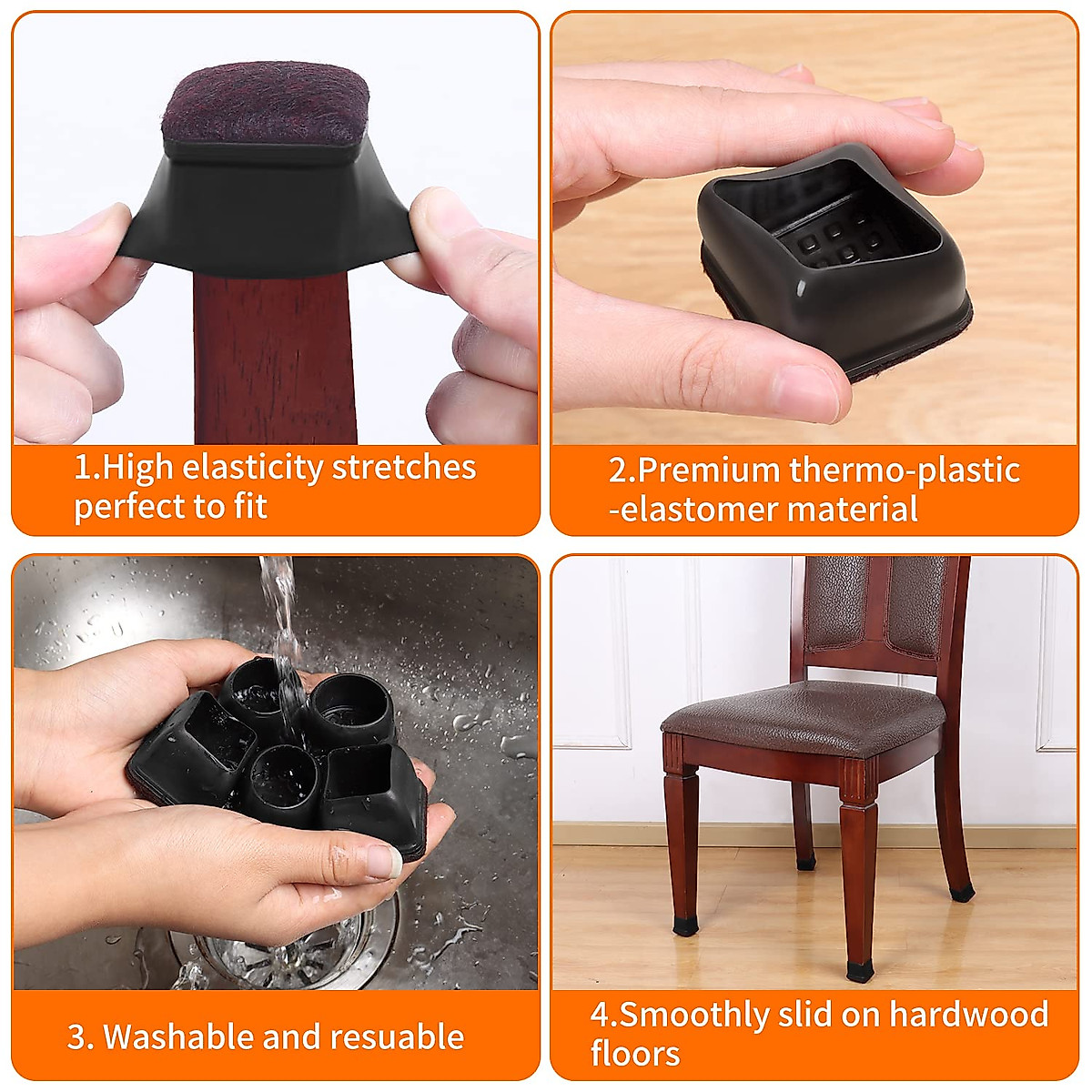 1.High elasticity stretches perfect to fit

2.Premium thermo-plastic -elastomer material

3. Washable and resuable

4.Smoothly slid on hardwood floors