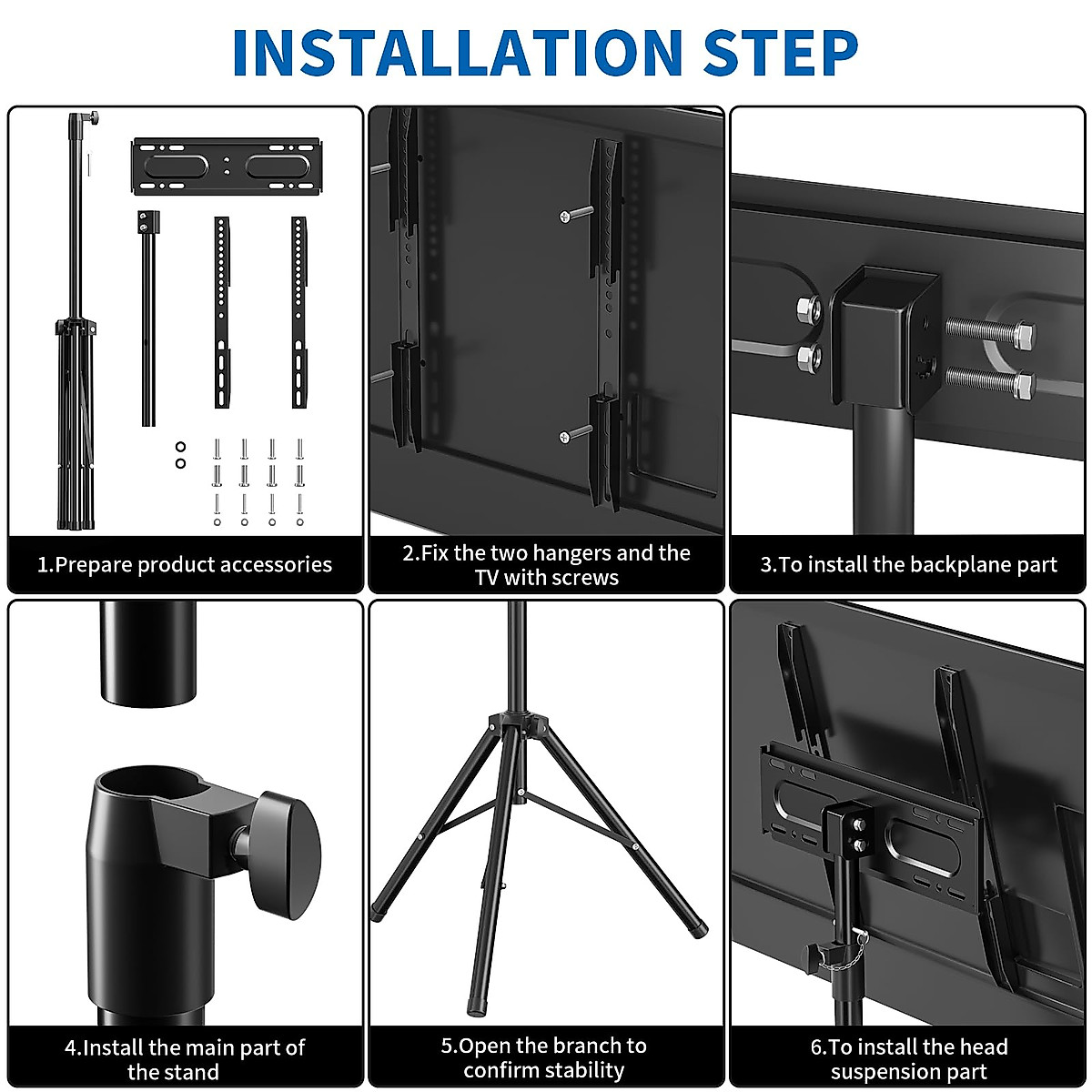 INSTALLATION STEP

1.Prepare product accessories

2.Fix the two hangers and the TV with screws

3.To install the backplane part

4.Install the main part of the stand

5.Open the branch to confirm stability

6.To install the head suspension part