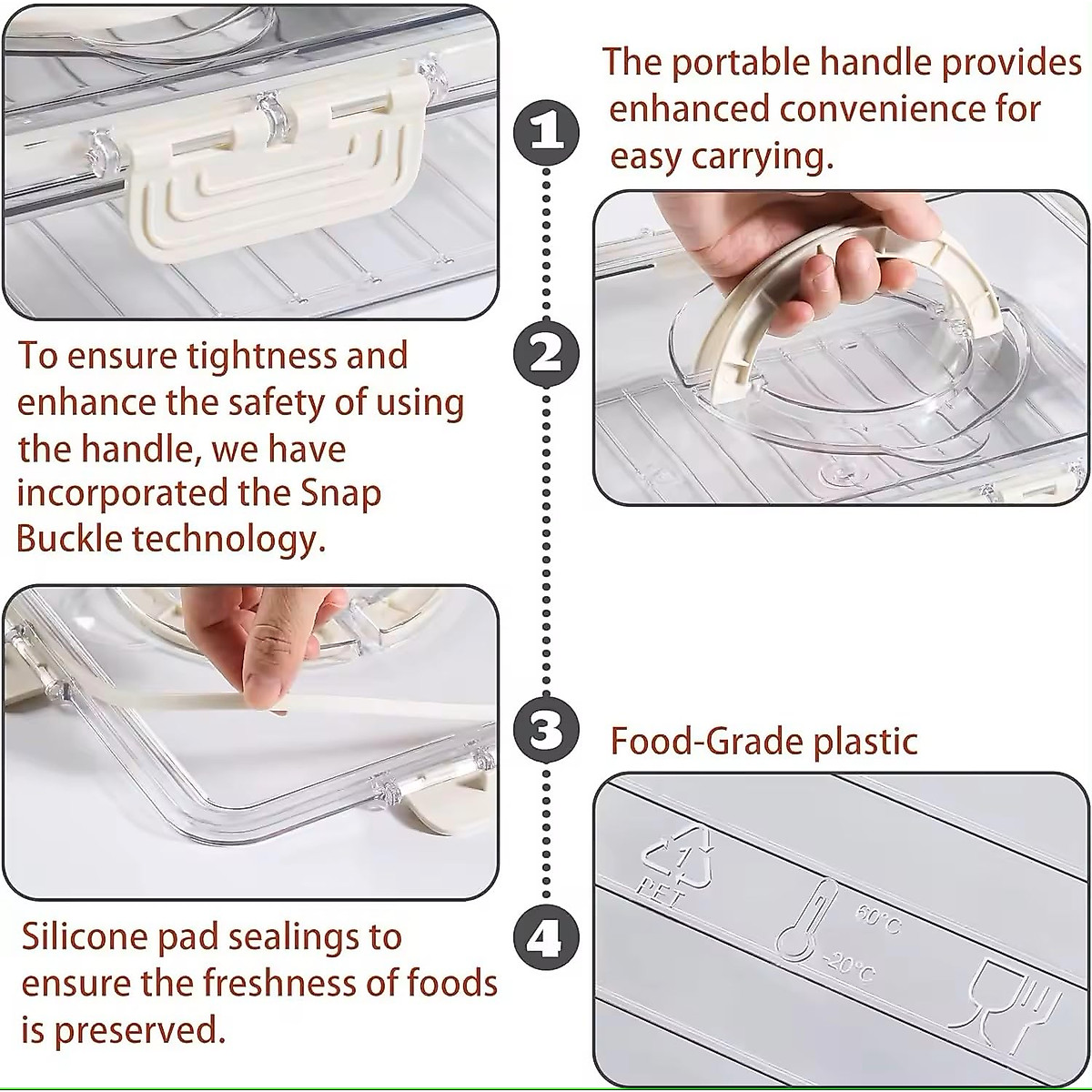 1

The portable handle provides enhanced convenience for easy carrying.

2

To ensure tightness and enhance the safety of using the handle, we have incorporated the Snap Buckle technology.

3

Food-Grade plastic

1

PET

60°C

-20°C

4

Silicone pad sealings to ensure the freshness of foods is preserved.