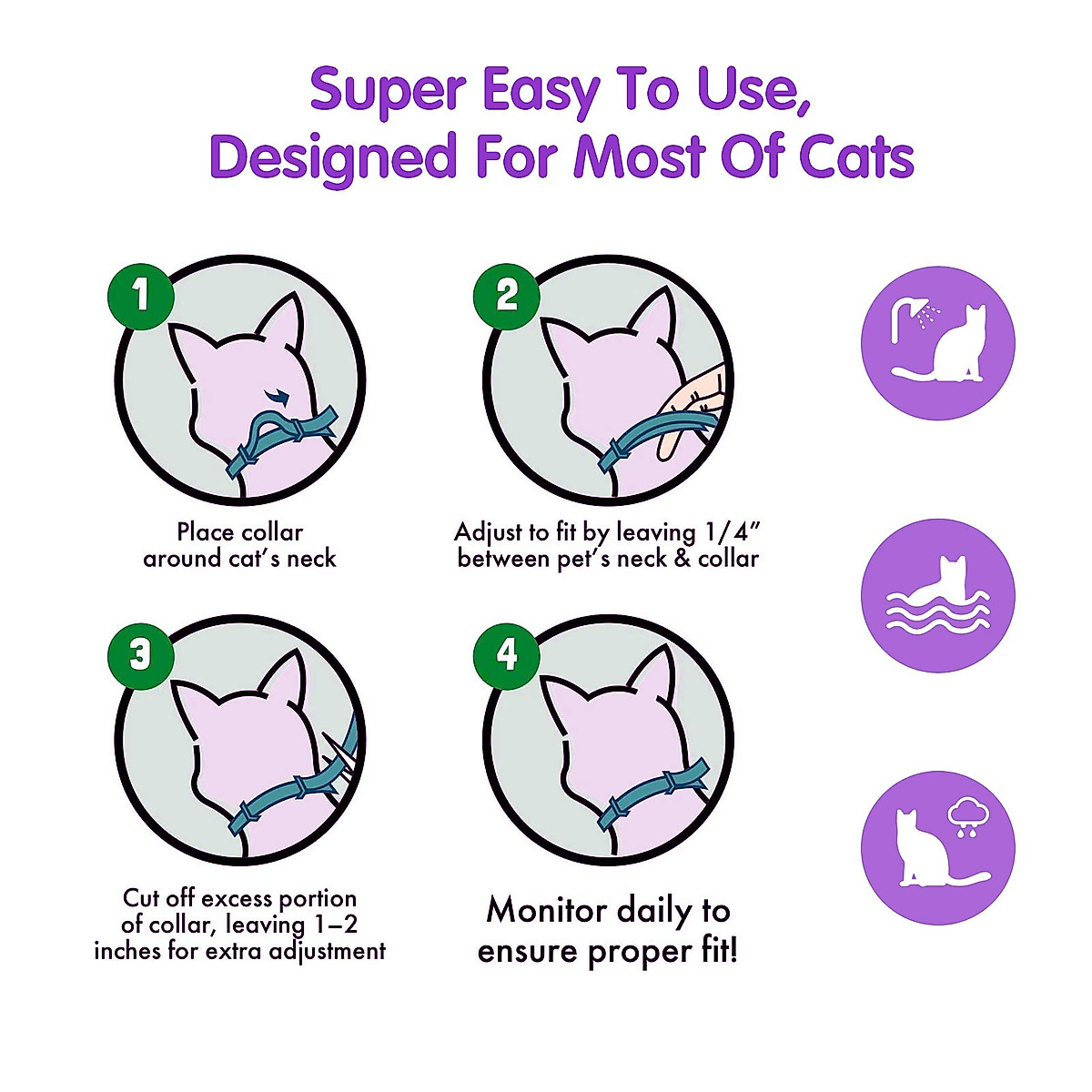 Super Easy To Use,
Designed For Most Of Cats

1
Place collar around cat's neck

2
Adjust to fit by leaving 1/4" between pet's neck & collar

3
Cut off excess portion of collar, leaving 1–2 inches for extra adjustment

4
Monitor daily to ensure proper fit!