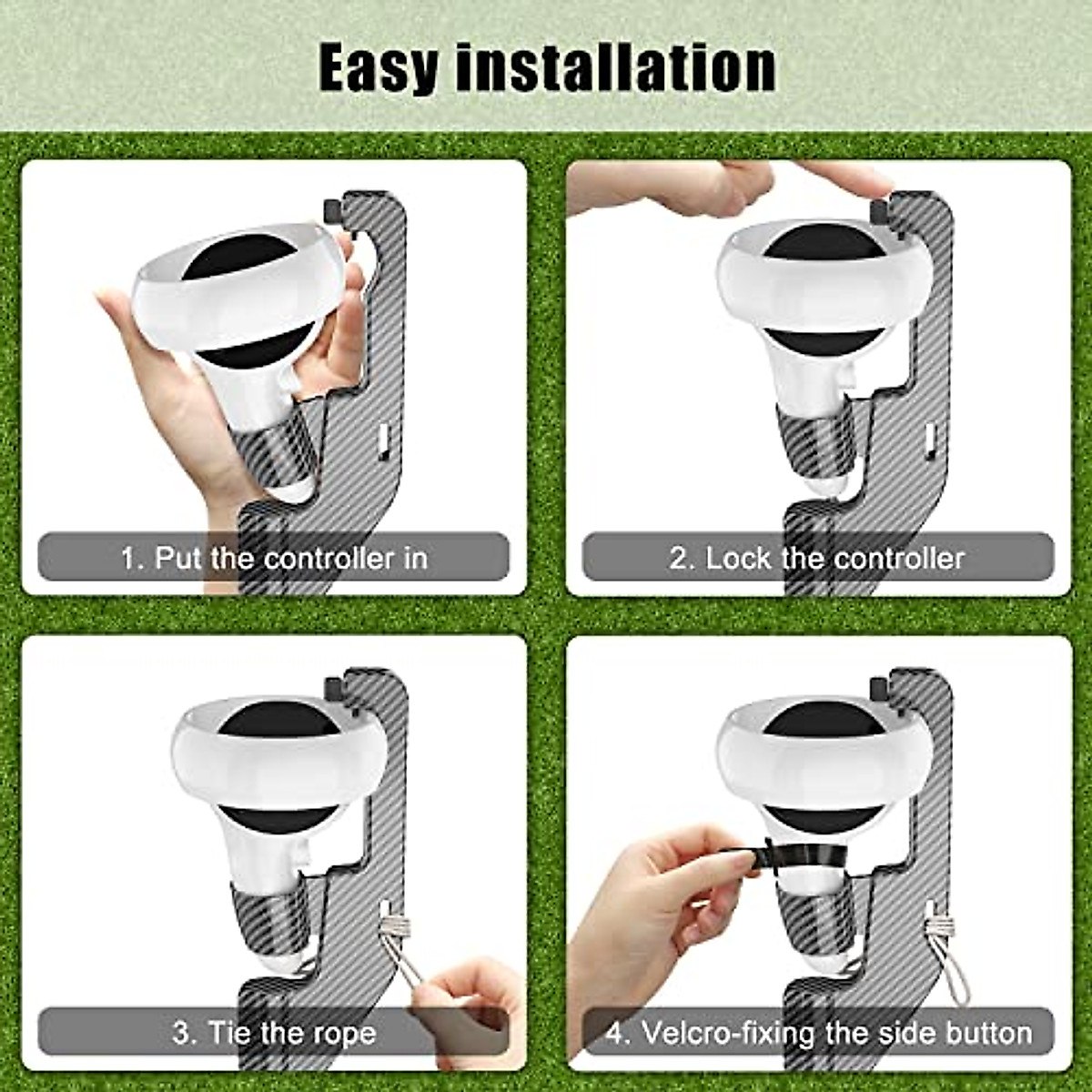 Easy installation

1. Put the controller in

2. Lock the controller

3. Tie the rope

4. Velcro-fixing the side button