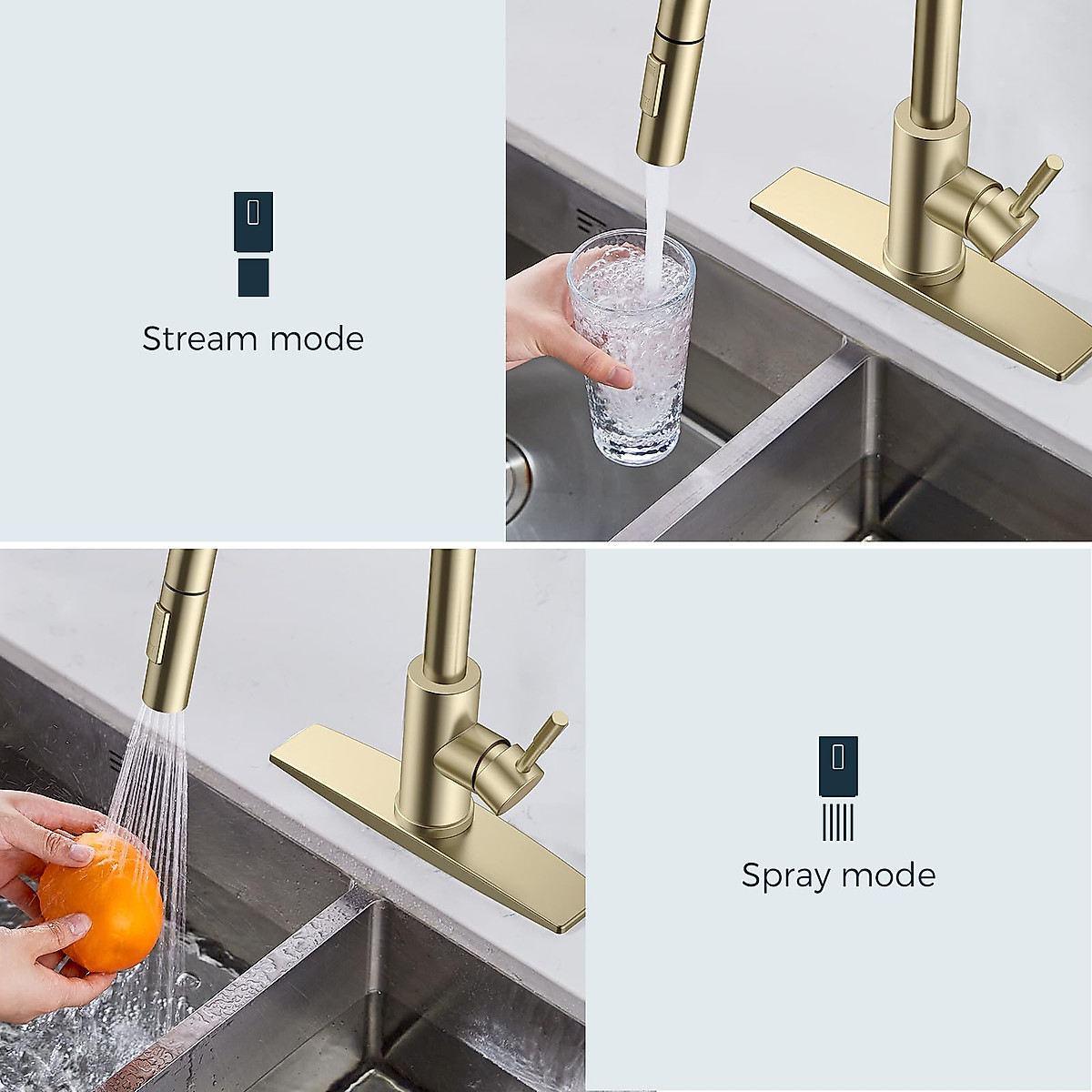 Stream mode

Spray mode