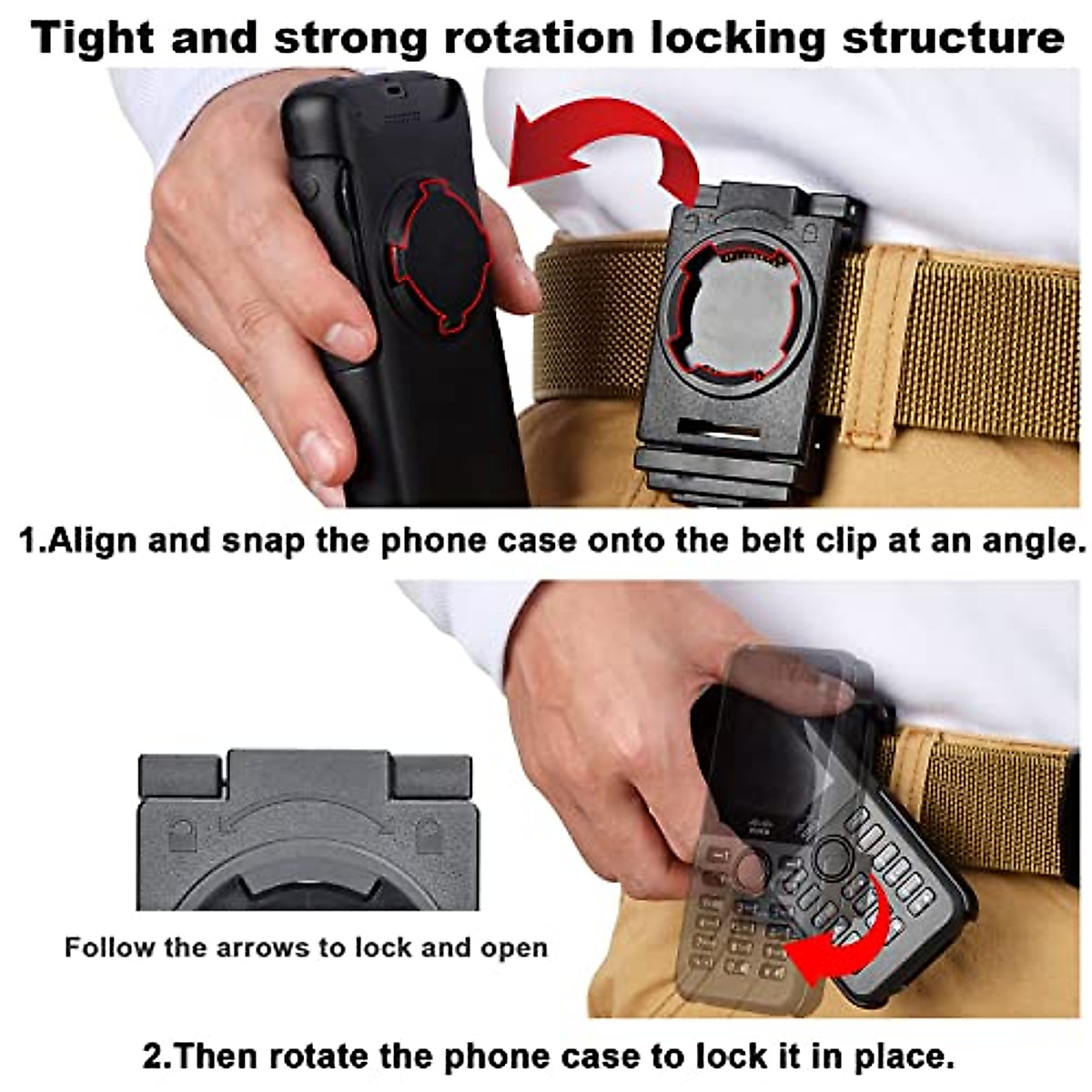 Tight and strong rotation locking structure

1.Align and snap the phone case onto the belt clip at an angle.

Follow the arrows to lock and open

2.Then rotate the phone case to lock it in place.