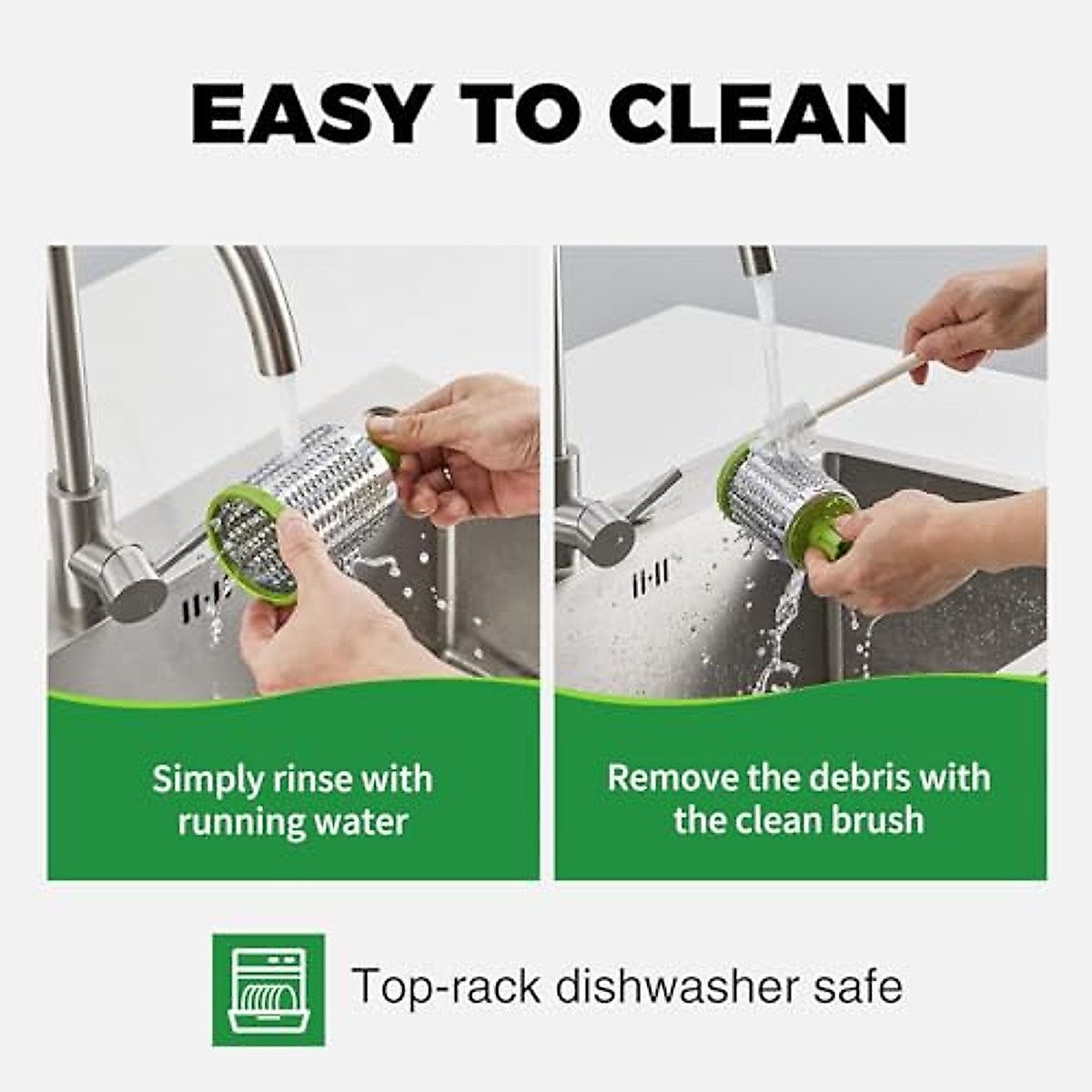 EASY TO CLEAN

Simply rinse with running water

Remove the debris with the clean brush

Top-rack dishwasher safe