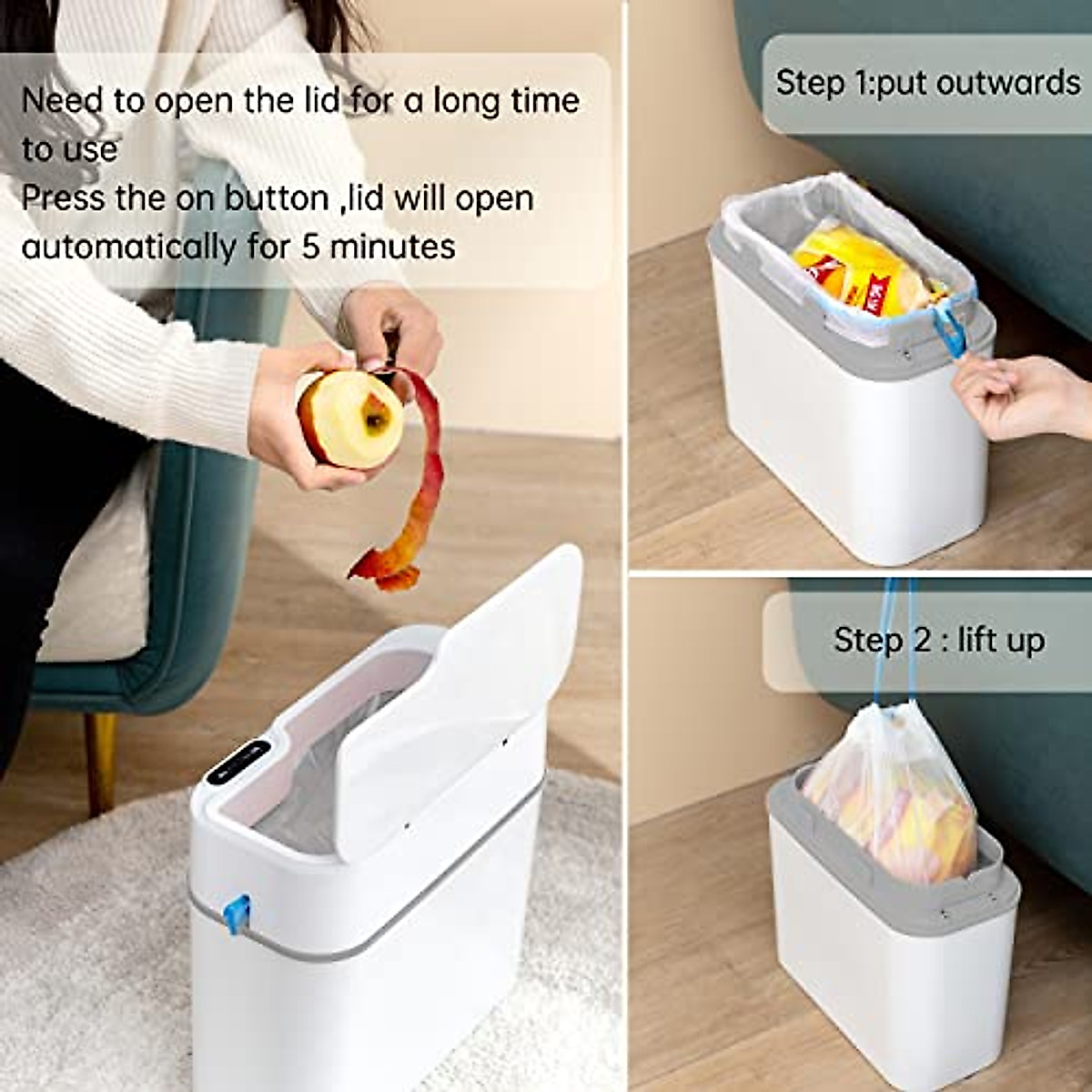 Need to open the lid for a long time to use
Press the on button ,lid will open automatically for 5 minutes

Step 1:put outwards

Step 2 : lift up