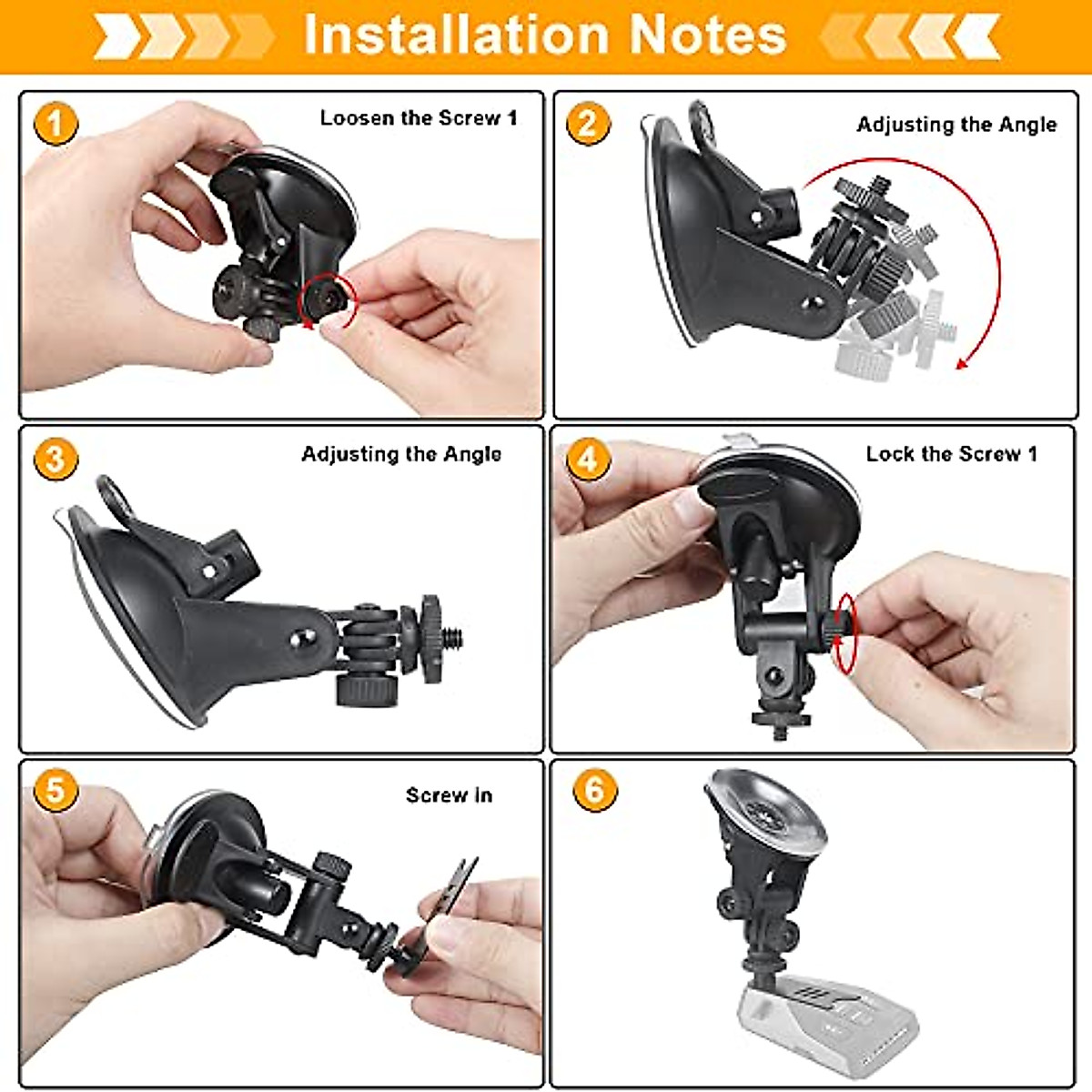 Installation Notes

1
Loosen the Screw 1

2
Adjusting the Angle

3
Adjusting the Angle

4
Lock the Screw 1

5
Screw in

6