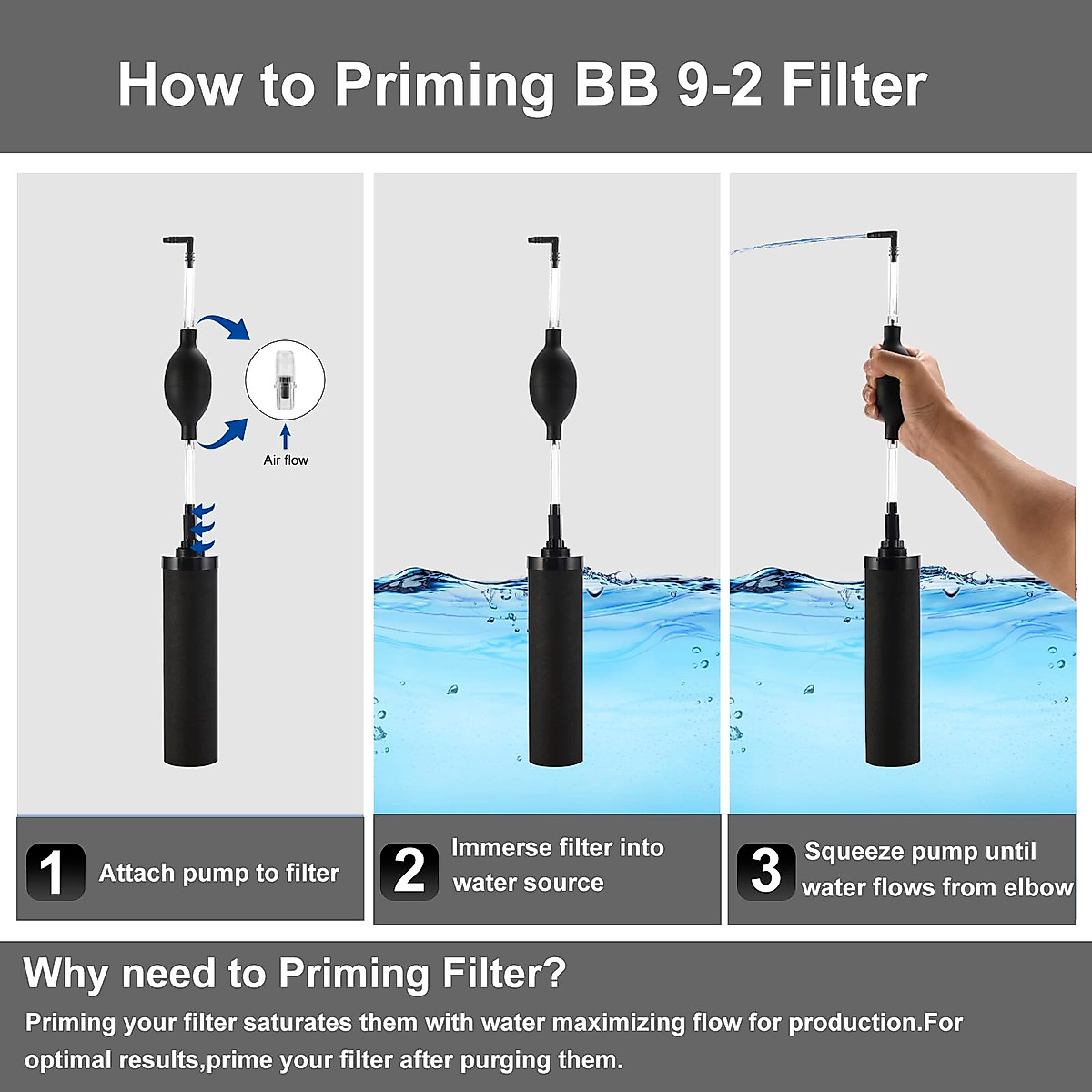 How to Priming BB 9-2 Filter

Air flow

1 Attach pump to filter

2 Immerse filter into water source

3 Squeeze pump until water flows from elbow

Why need to Priming Filter?

Priming your filter saturates them with water maximizing flow for production.For optimal results,prime your filter after purging them.