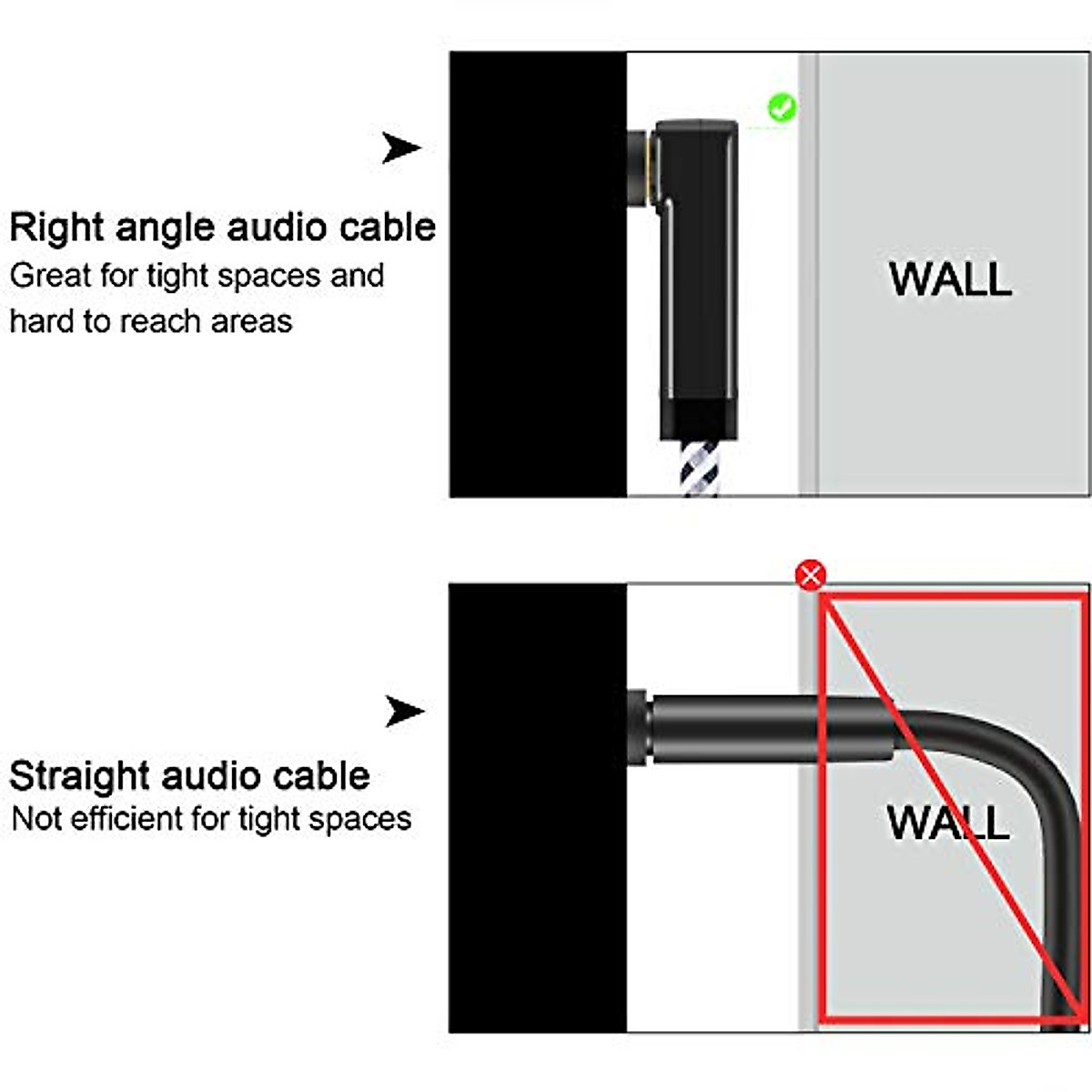 Right angle audio cable
Great for tight spaces and hard to reach areas

WALL

Straight audio cable
Not efficient for tight spaces

WALL