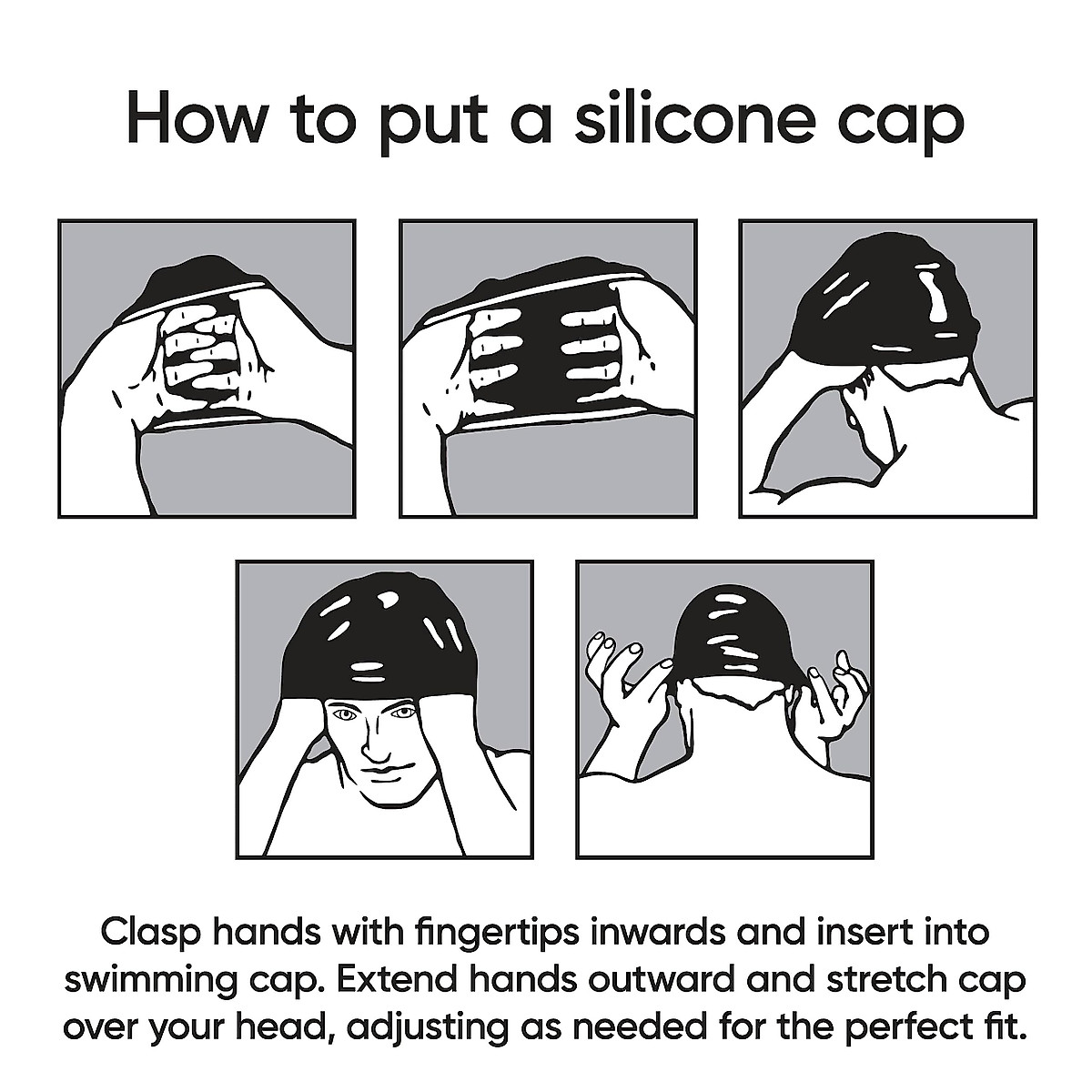 How to put a silicone cap

Clasp hands with fingertips inwards and insert into swimming cap. Extend hands outward and stretch cap over your head, adjusting as needed for the perfect fit.