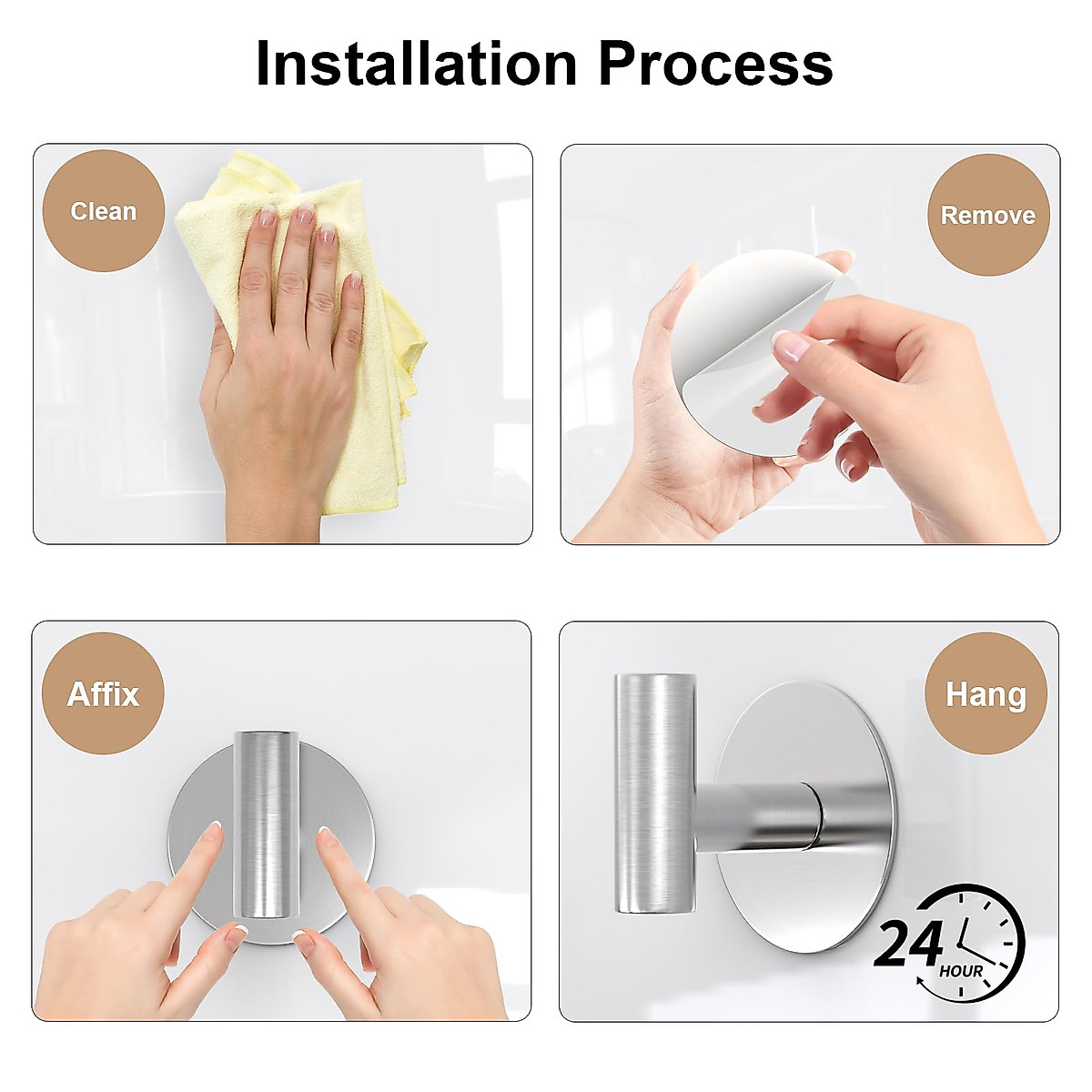 Installation Process

Clean

Remove

Affix

Hang

24 HOUR