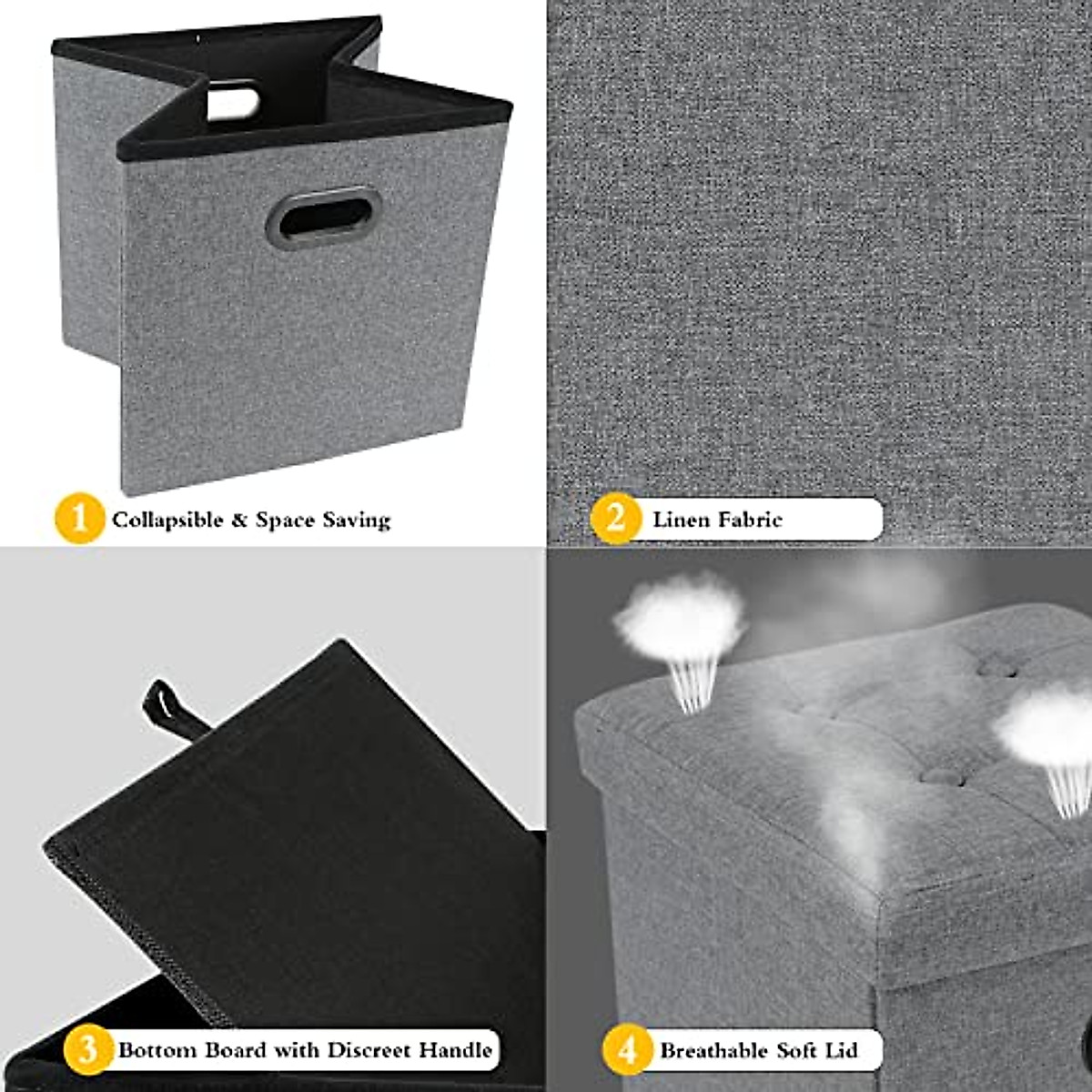 1 Collapsible & Space Saving

2 Linen Fabric

3 Bottom Board with Discreet Handle

4 Breathable Soft Lid