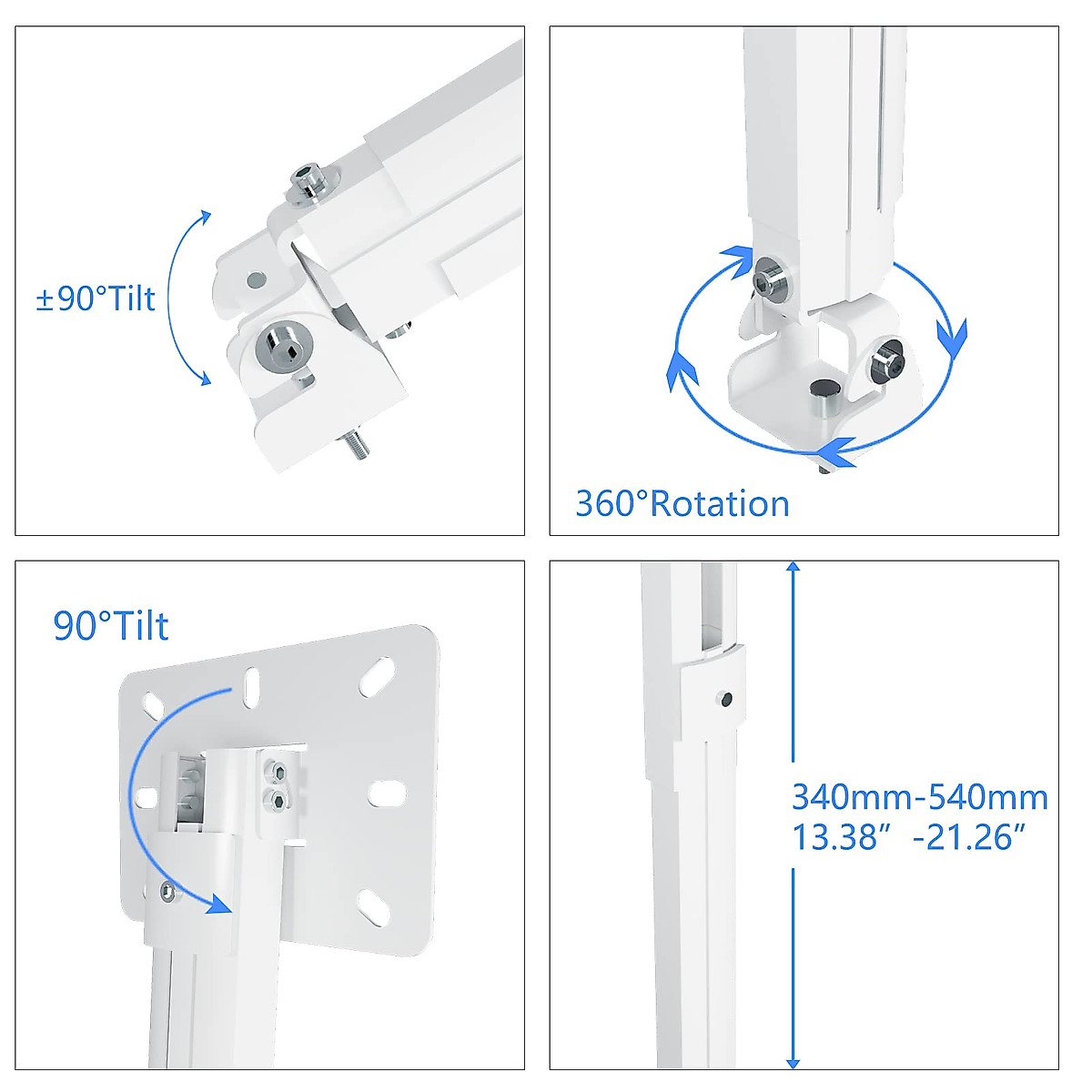 ±90°Tilt

360°Rotation

90°Tilt

340mm-540mm
13.38” -21.26”