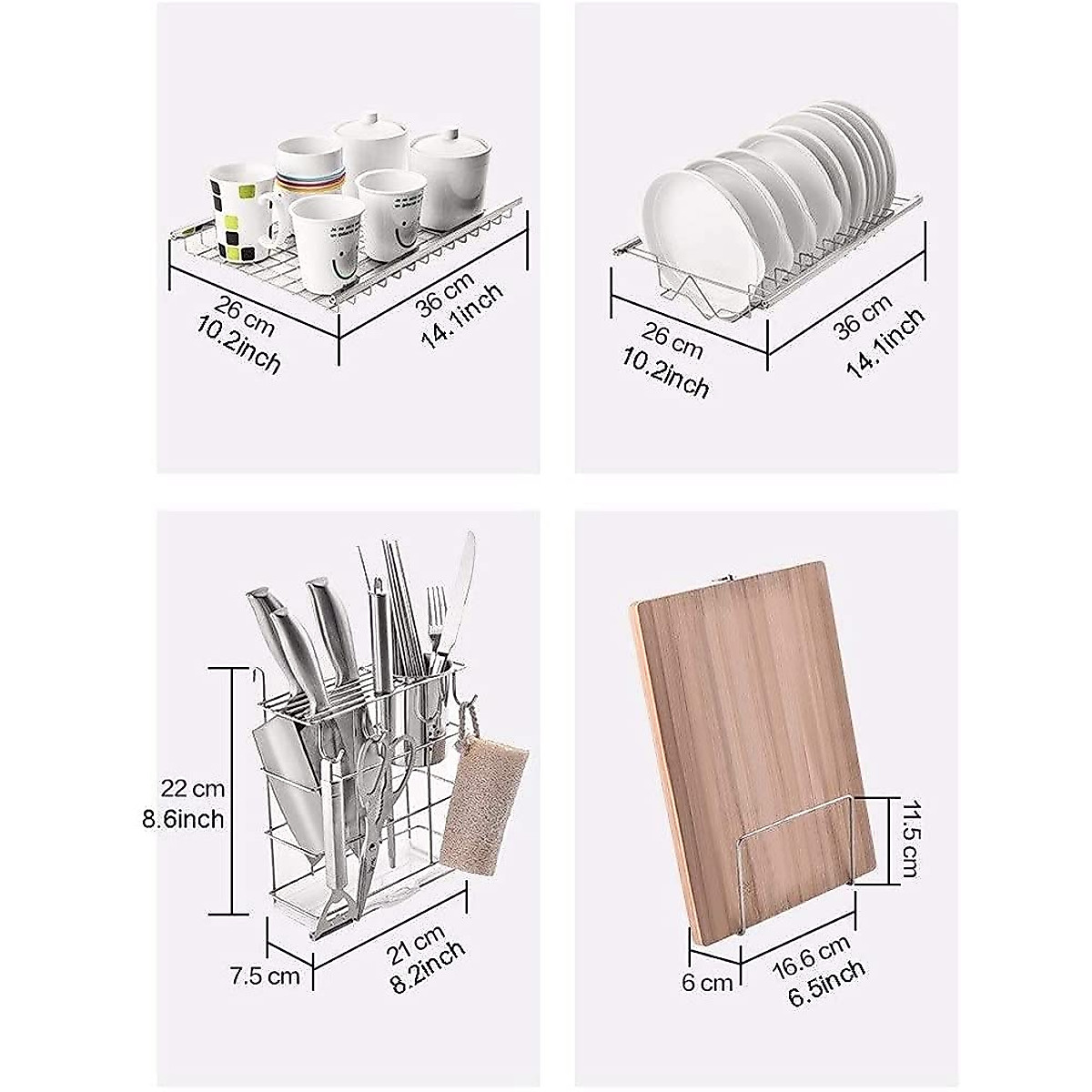 26 cm
10.2inch
36 cm
14.1inch

26 cm
10.2inch
36 cm
14.1inch

22 cm
8.6inch
7.5 cm
21 cm
8.2inch

11.5 cm
6 cm
16.6 cm
6.5inch