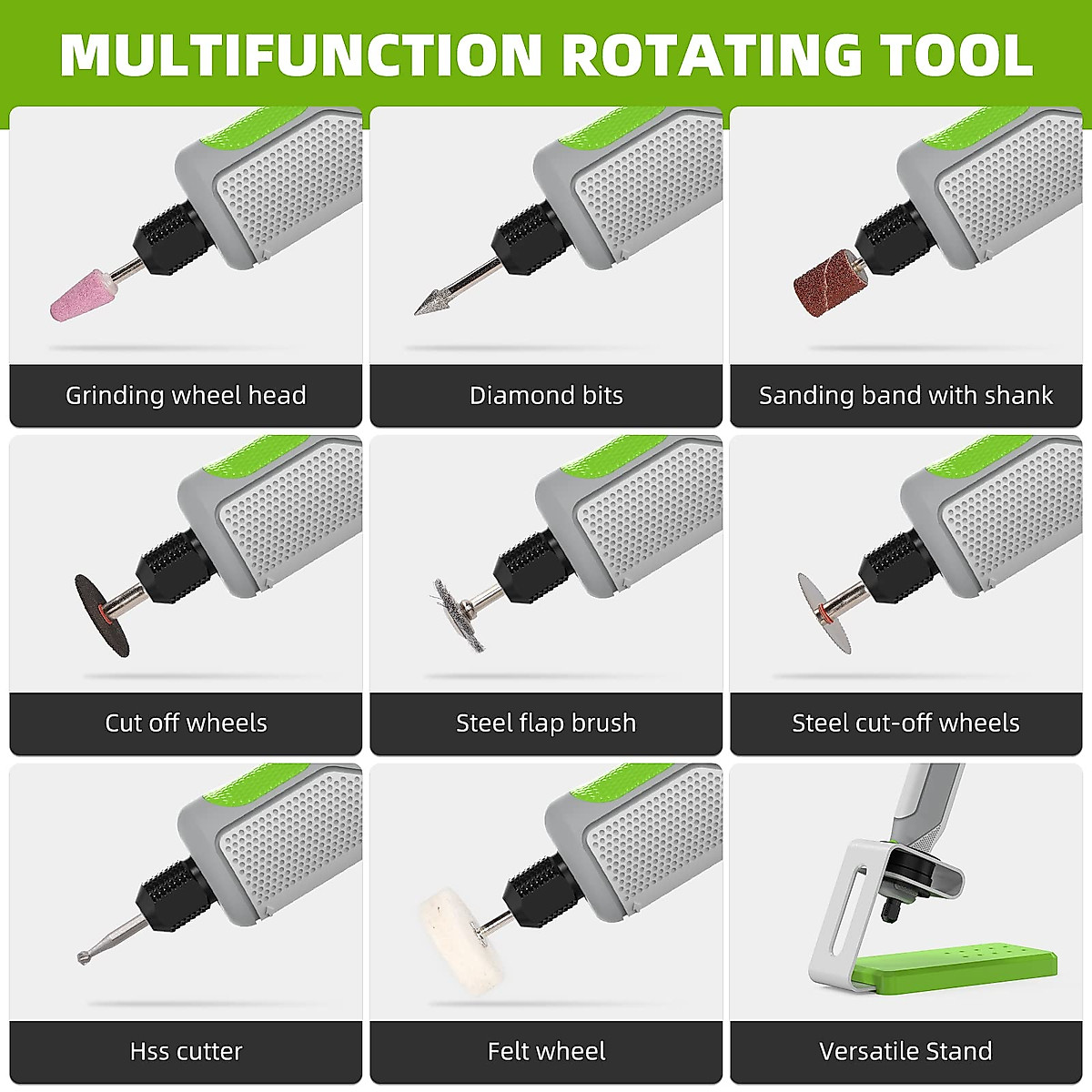 MULTIFUNCTION ROTATING TOOL

Grinding wheel head

Diamond bits

Sanding band with shank

Cut off wheels

Steel flap brush

Steel cut-off wheels

Hss cutter

Felt wheel

Versatile Stand