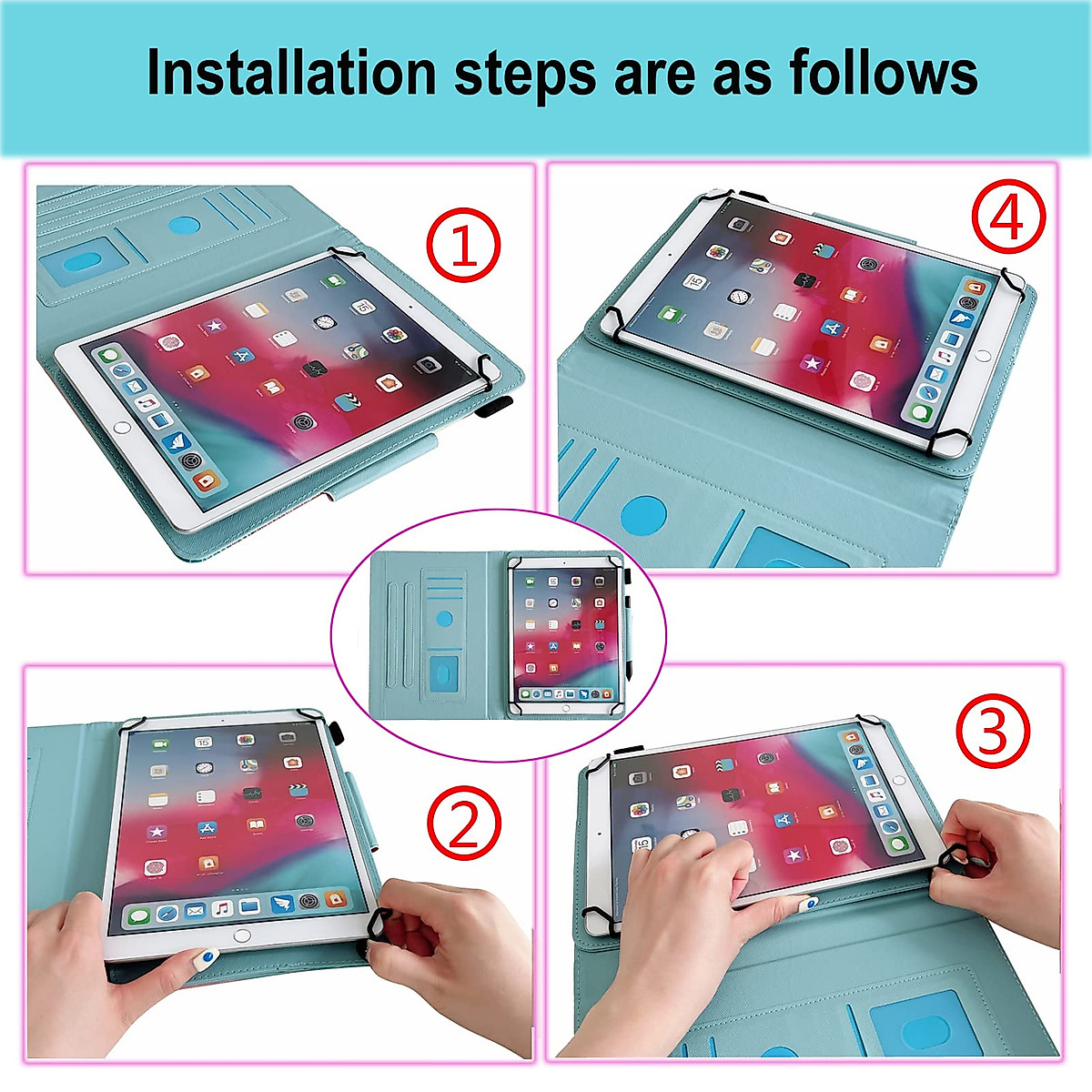 Installation steps are as follows

①

④

②

③