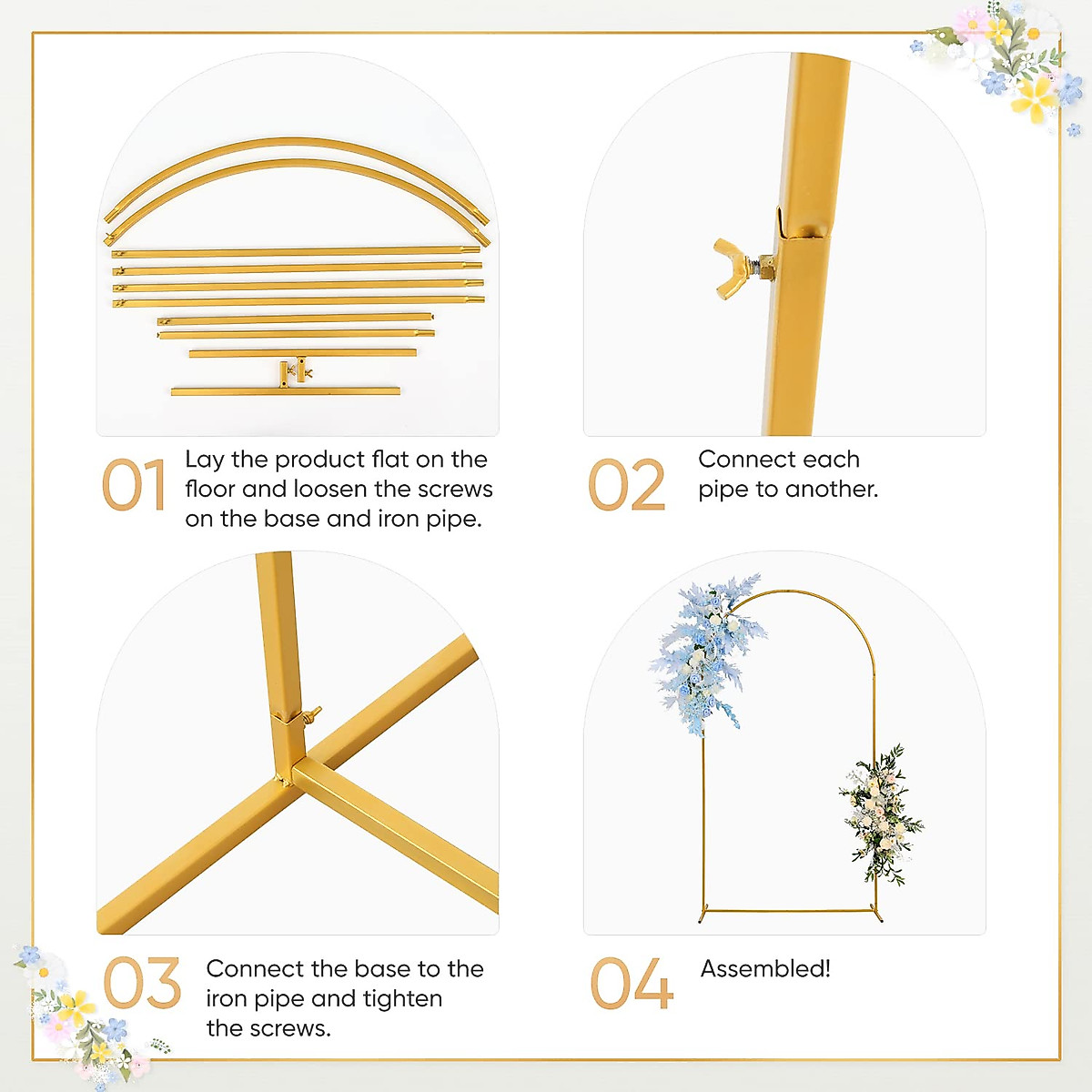 01 Lay the product flat on the floor and loosen the screws on the base and iron pipe.

02 Connect each pipe to another.

03 Connect the base to the iron pipe and tighten the screws.

04 Assembled!