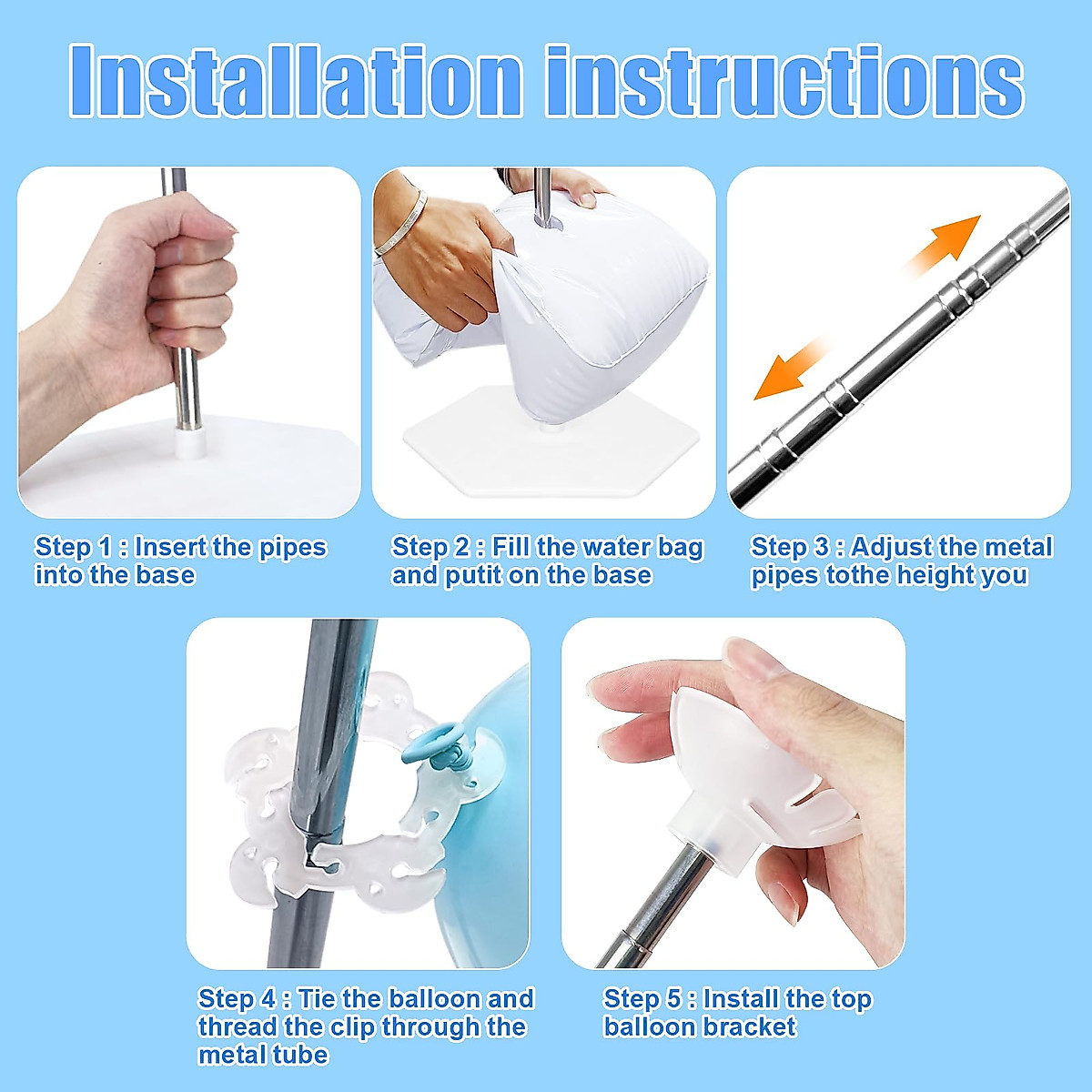 Installation instructions

Step 1 : Insert the pipes into the base

Step 2 : Fill the water bag and putit on the base

Step 3 : Adjust the metal pipes tothe height you

Step 4 : Tie the balloon and thread the clip through the metal tube

Step 5 : Install the top balloon bracket