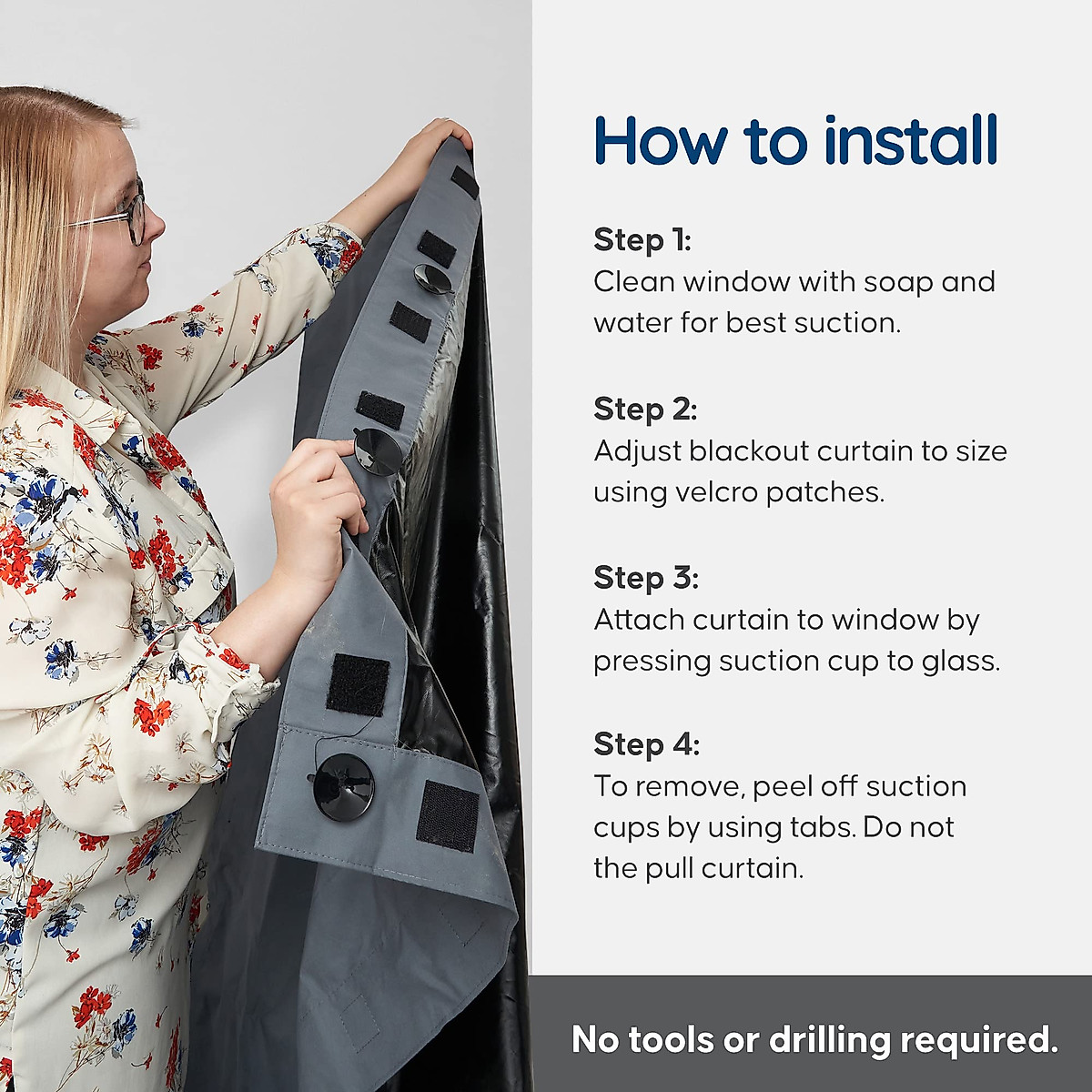 How to install

Step 1:
Clean window with soap and water for best suction.

Step 2:
Adjust blackout curtain to size using velcro patches.

Step 3:
Attach curtain to window by pressing suction cup to glass.

Step 4:
To remove, peel off suction cups by using tabs. Do not the pull curtain.

No tools or drilling required.