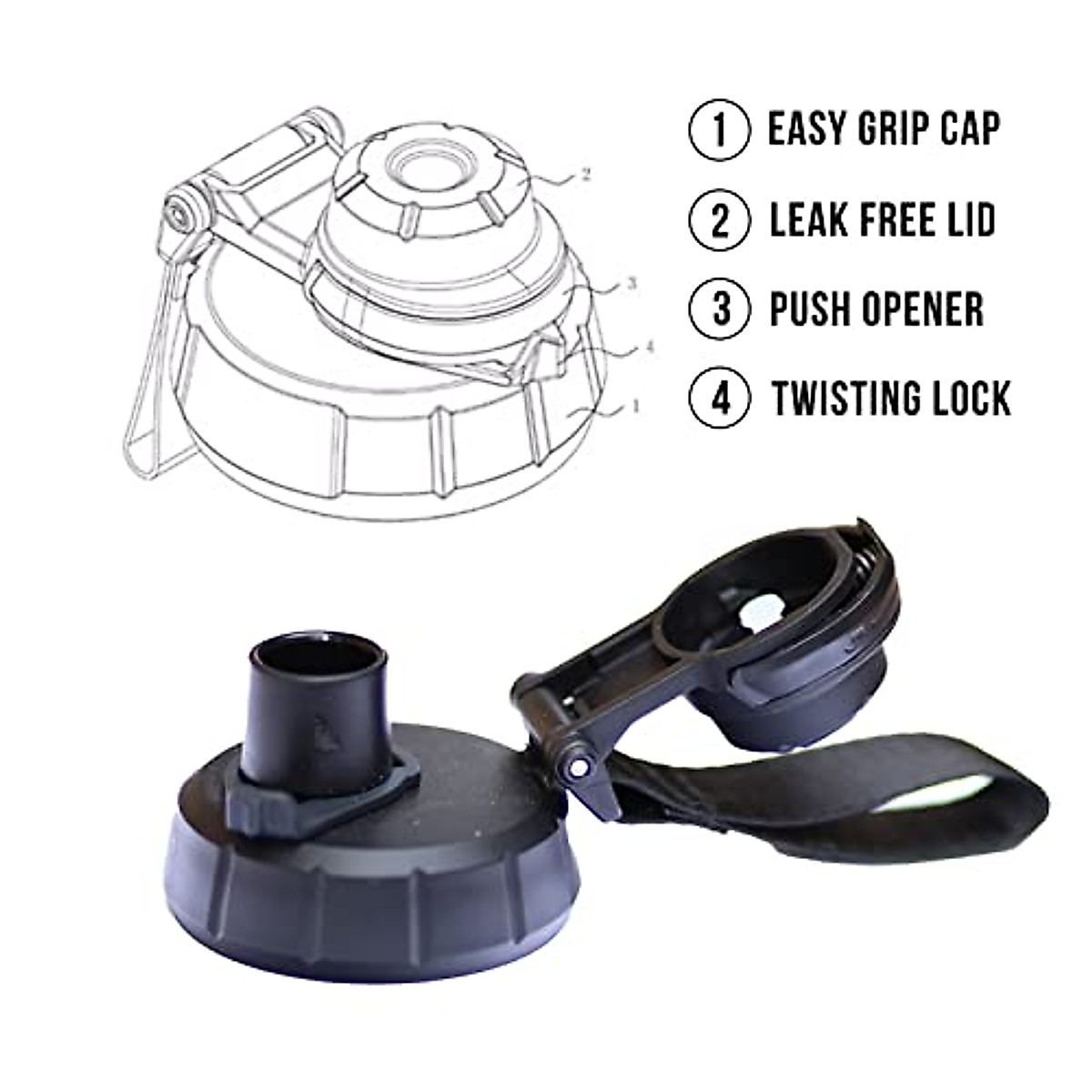 2

3

4

1

1 EASY GRIP CAP

2 LEAK FREE LID

3 PUSH OPENER

4 TWISTING LOCK