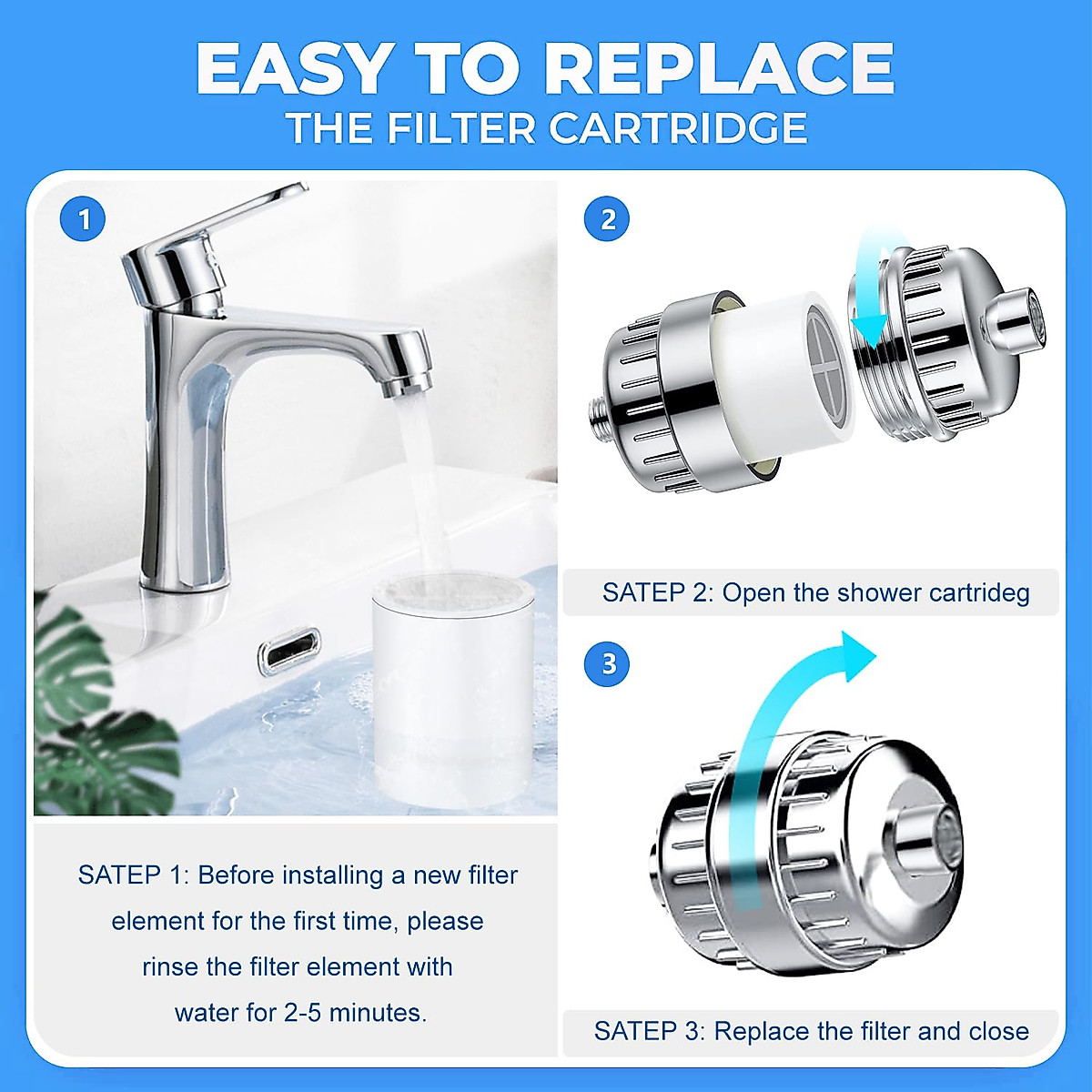 EASY TO REPLACE
THE FILTER CARTRIDGE

1

SATEP 1: Before installing a new filter element for the first time, please rinse the filter element with water for 2-5 minutes.

2

SATEP 2: Open the shower cartrideg

3

SATEP 3: Replace the filter and close