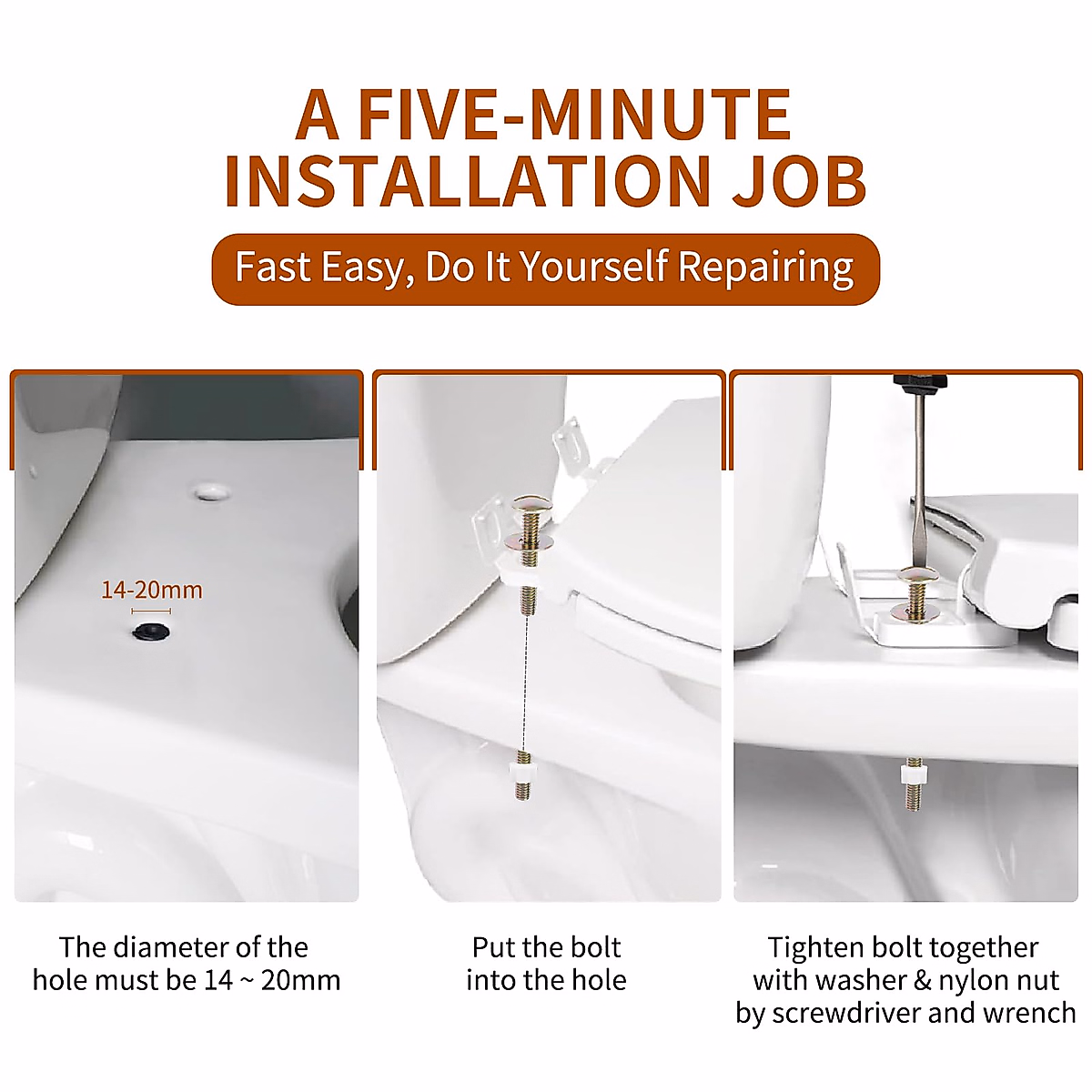 A FIVE-MINUTE INSTALLATION JOB

Fast Easy, Do It Yourself Repairing

14-20mm

The diameter of the hole must be 14 ~ 20mm

Put the bolt into the hole

Tighten bolt together with washer & nylon nut by screwdriver and wrench