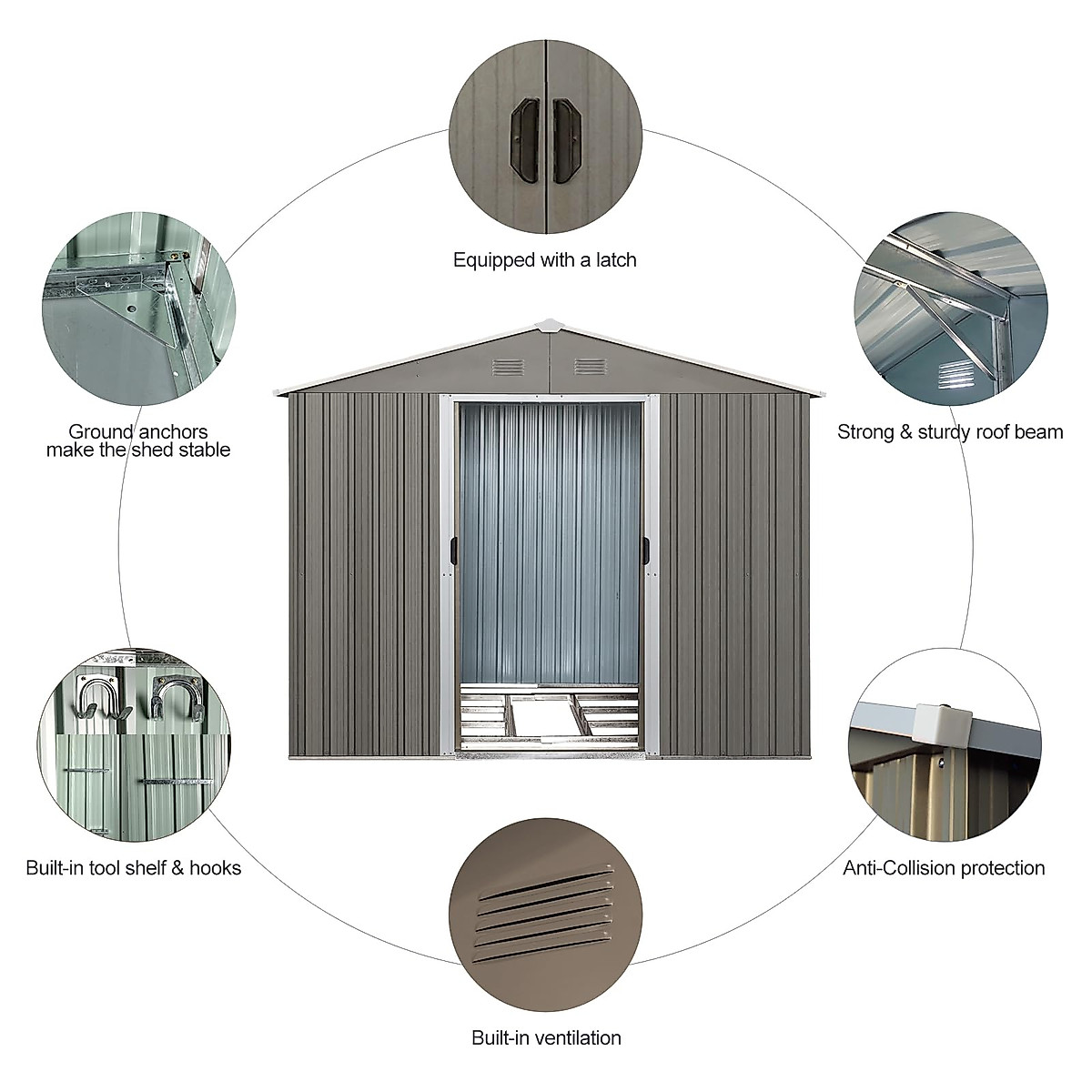 Equipped with a latch

Ground anchors make the shed stable

Strong & sturdy roof beam

Built-in tool shelf & hooks

Anti-Collision protection

Built-in ventilation