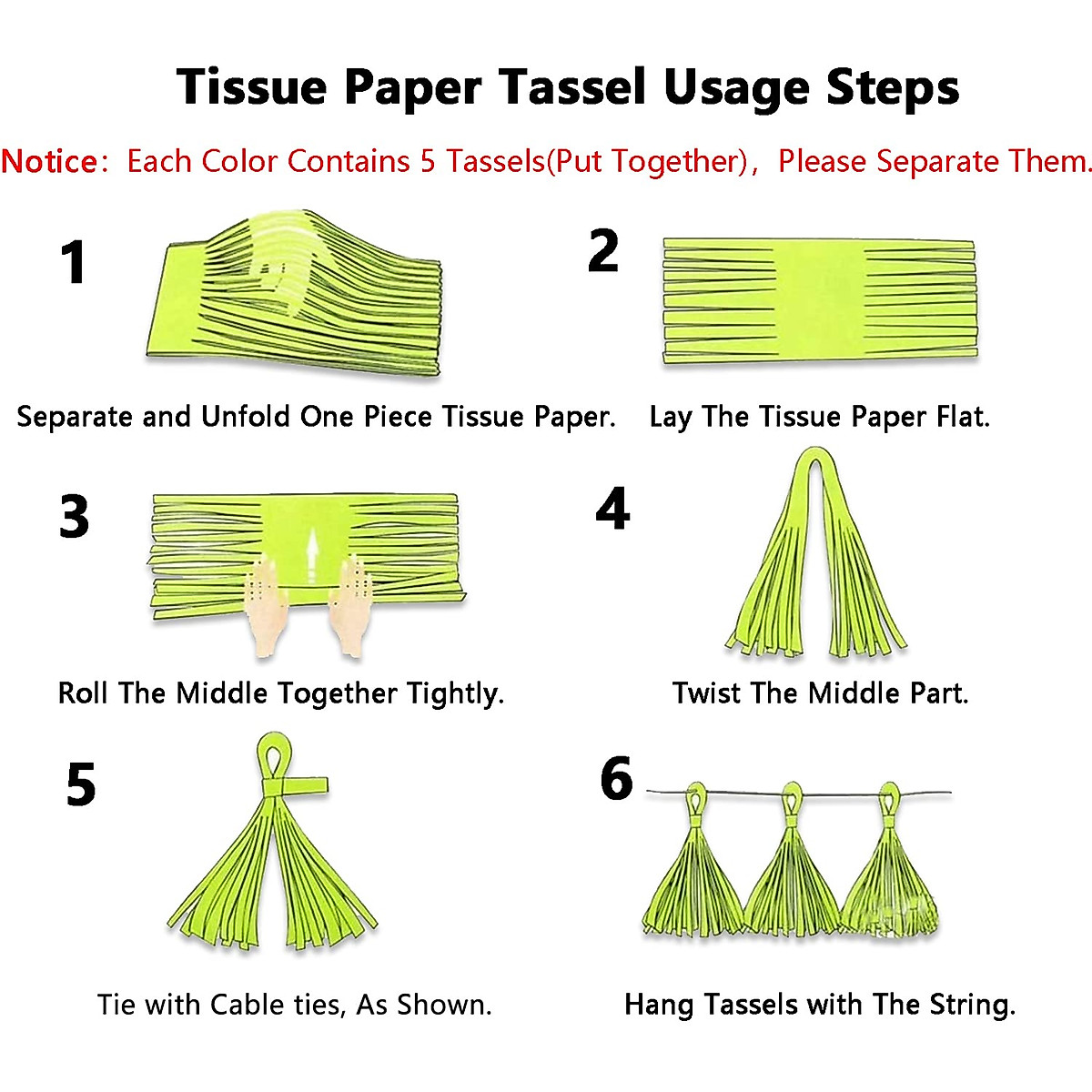 Tissue Paper Tassel Usage Steps

Notice: Each Color Contains 5 Tassels(Put Together), Please Separate Them.

1

Separate and Unfold One Piece Tissue Paper.

2

Lay The Tissue Paper Flat.

3

Roll The Middle Together Tightly.

4

Twist The Middle Part.

5

Tie with Cable ties, As Shown.

6

Hang Tassels with The String.