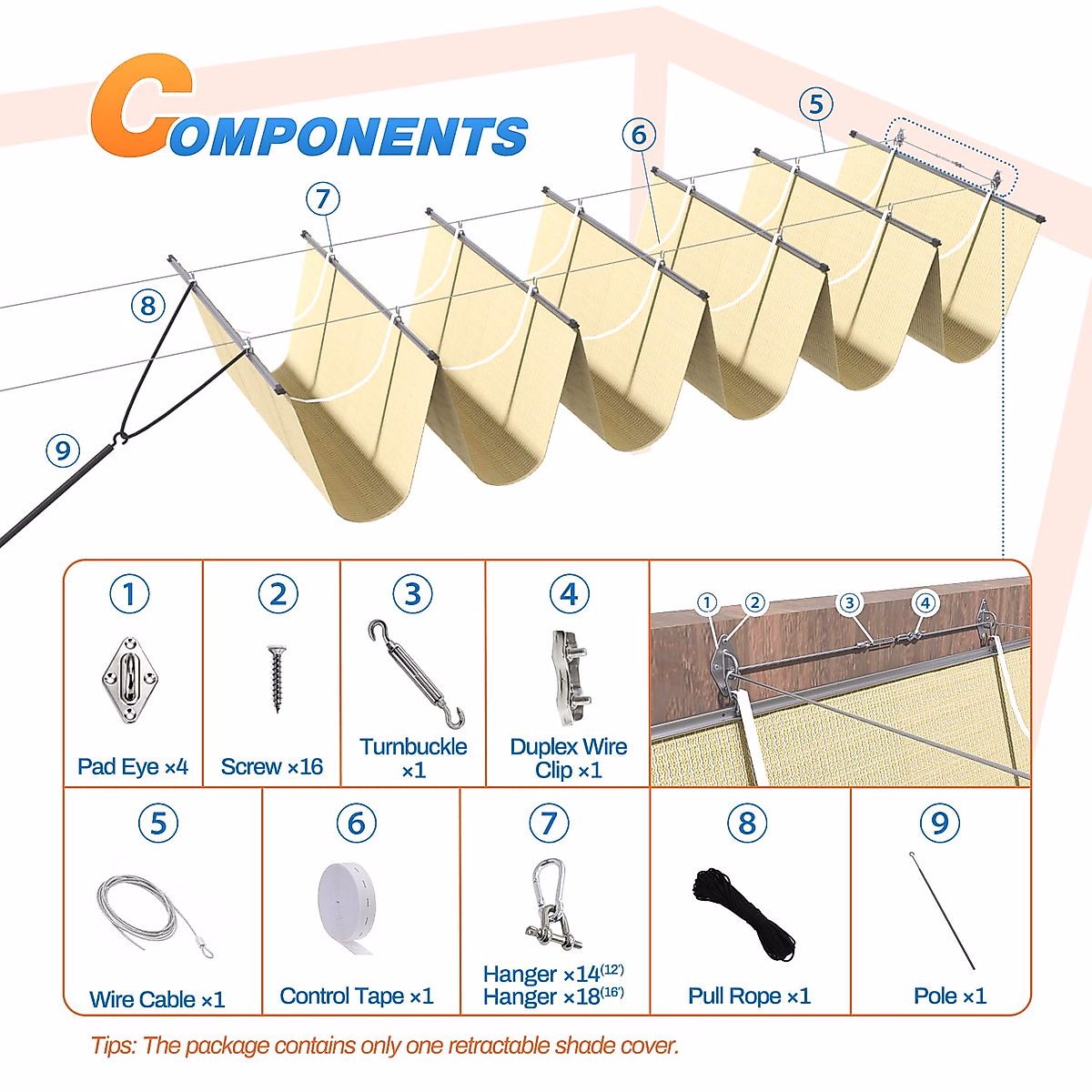 COMPONENTS

5
6
7
8
9

1
Pad Eye ×4

2
Screw ×16

3
Turnbuckle ×1

4
Duplex Wire Clip ×1

1 2 3 4

5
Wire Cable ×1

6
Control Tape ×1

7
Hanger ×14$^{(12')}$
Hanger ×18$^{(16')}$

8
Pull Rope ×1

9
Pole ×1

Tips: The package contains only one retractable shade cover.