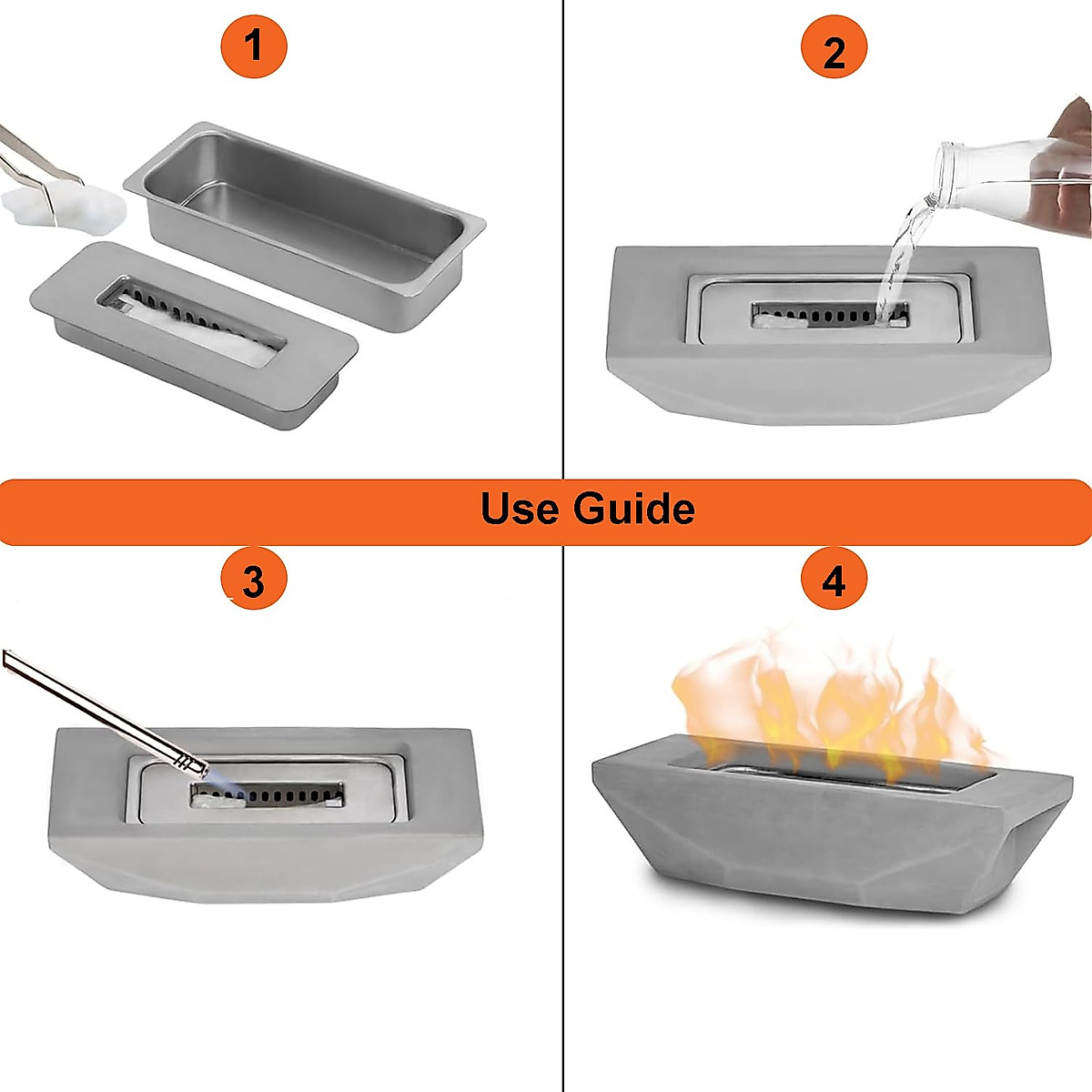 1

2

Use Guide

3

4