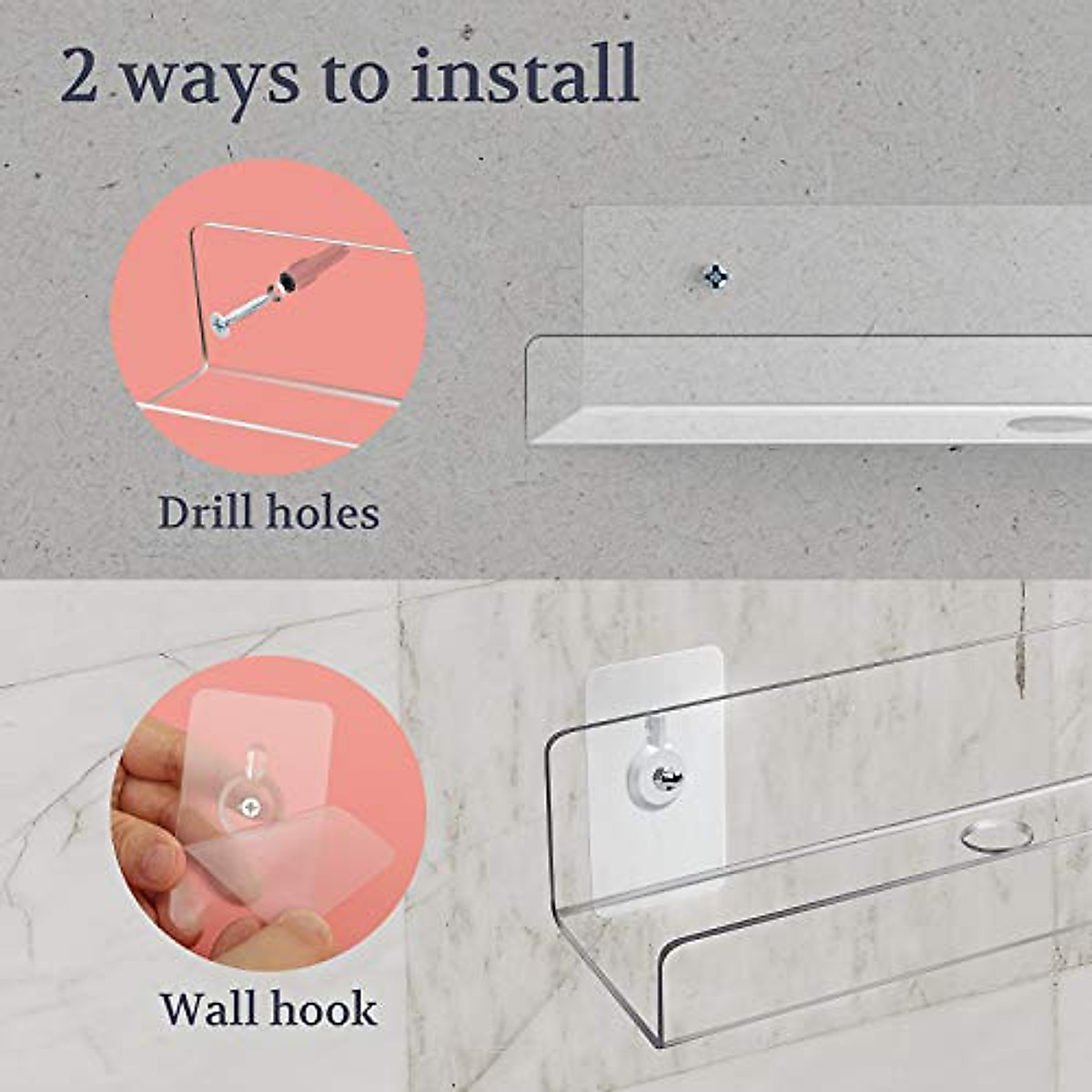 2 ways to install

Drill holes

Wall hook