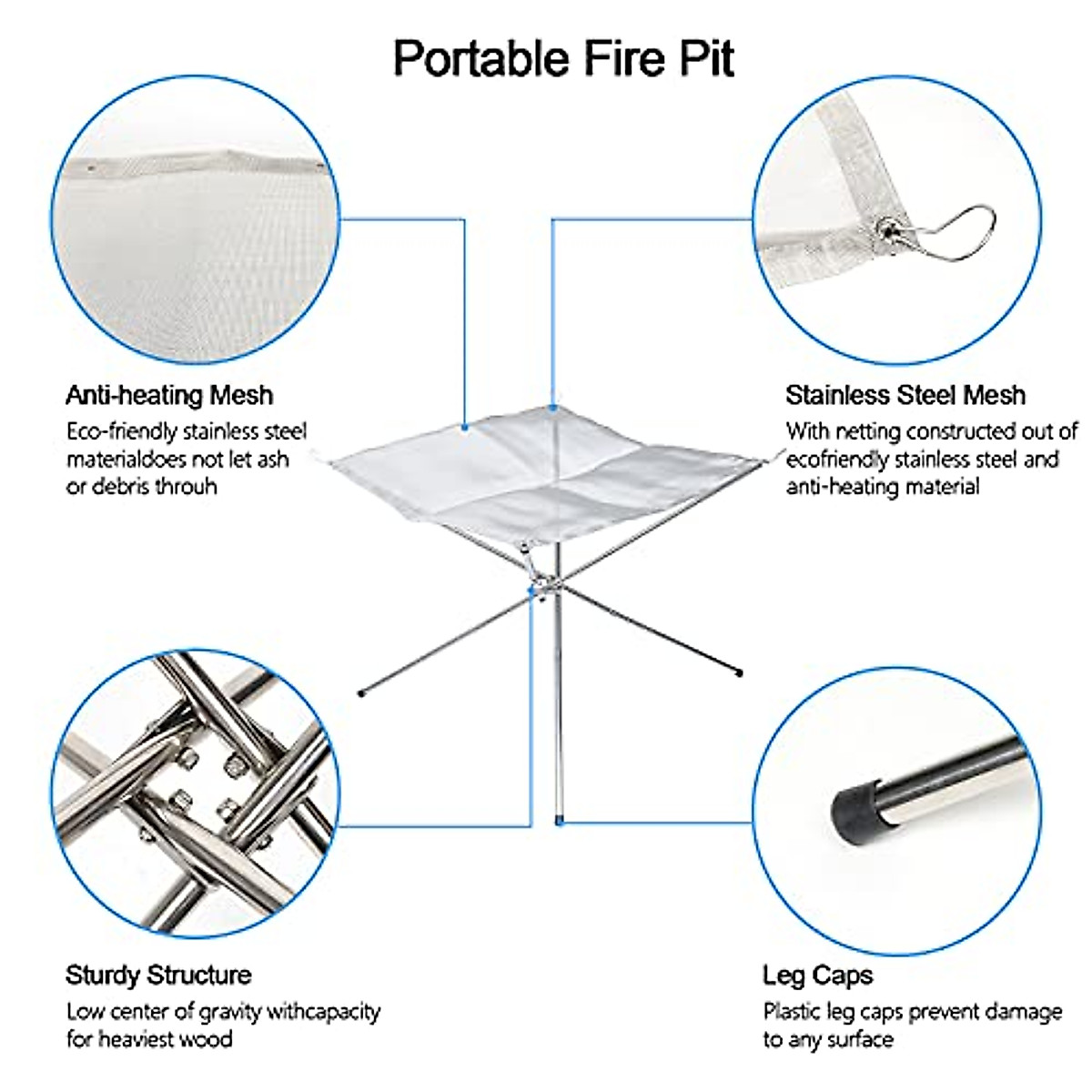 Portable Fire Pit

Anti-heating Mesh
Eco-friendly stainless steel materialdoes not let ash or debris throuh

Stainless Steel Mesh
With netting constructed out of ecofriendly stainless steel and anti-heating material

Sturdy Structure
Low center of gravity withcapacity for heaviest wood

Leg Caps
Plastic leg caps prevent damage to any surface