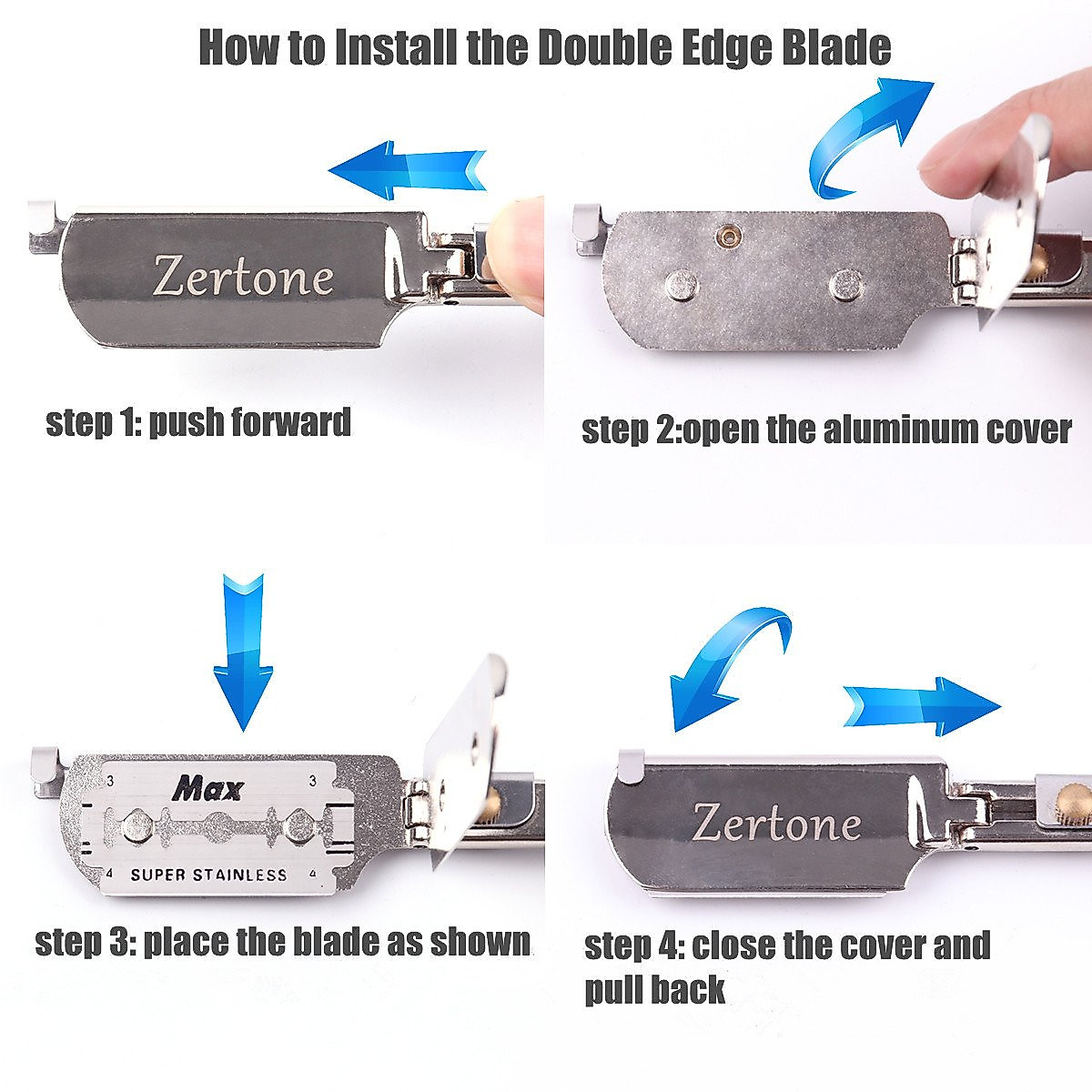 How to Install the Double Edge Blade

Zertone

step 1: push forward

step 2:open the aluminum cover

3 Max 3

4 SUPER STAINLESS 4

step 3: place the blade as shown

Zertone

step 4: close the cover and pull back