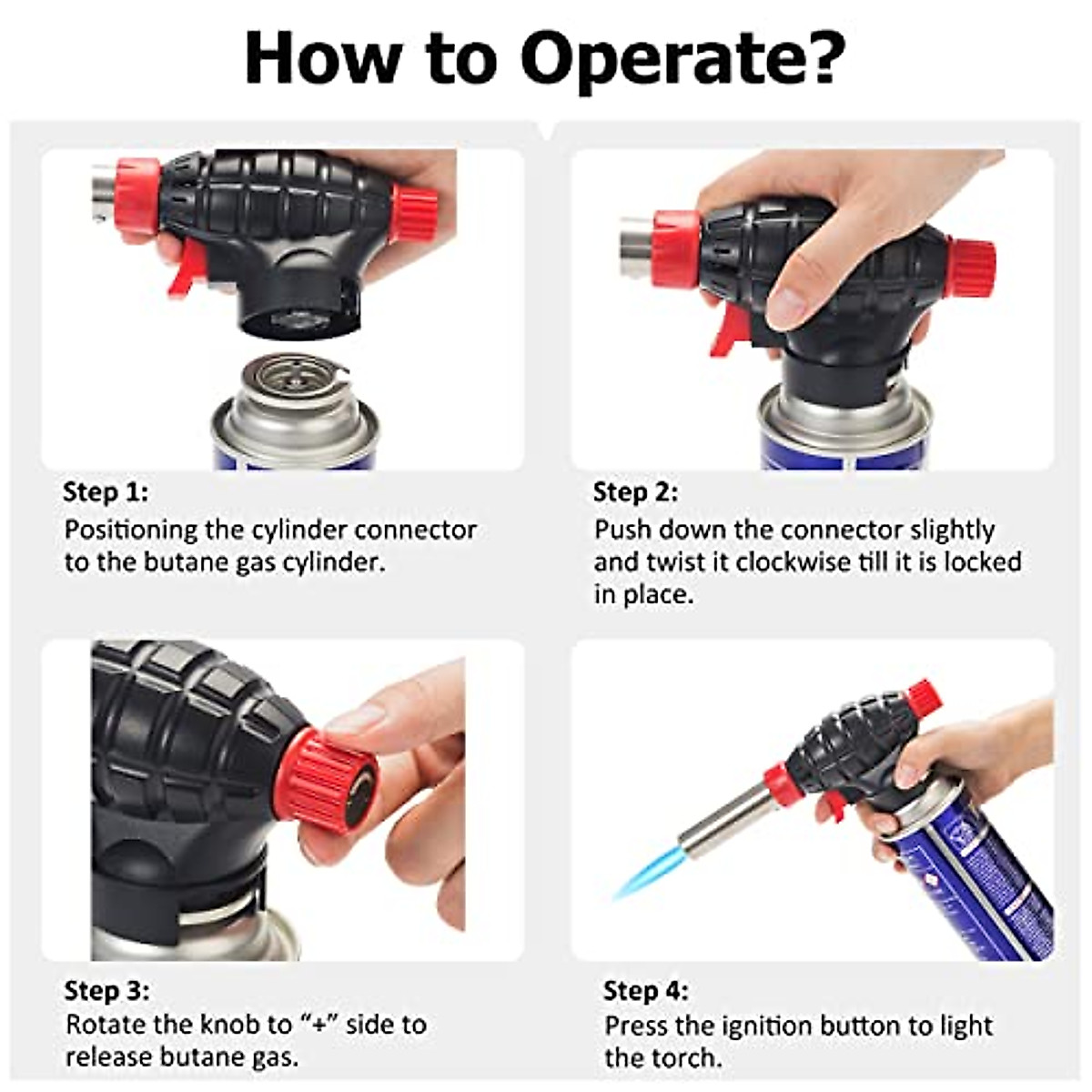 How to Operate?

Step 1:
Positioning the cylinder connector to the butane gas cylinder.

Step 2:
Push down the connector slightly and twist it clockwise till it is locked in place.

Step 3:
Rotate the knob to “+” side to release butane gas.

Step 4:
Press the ignition button to light the torch.