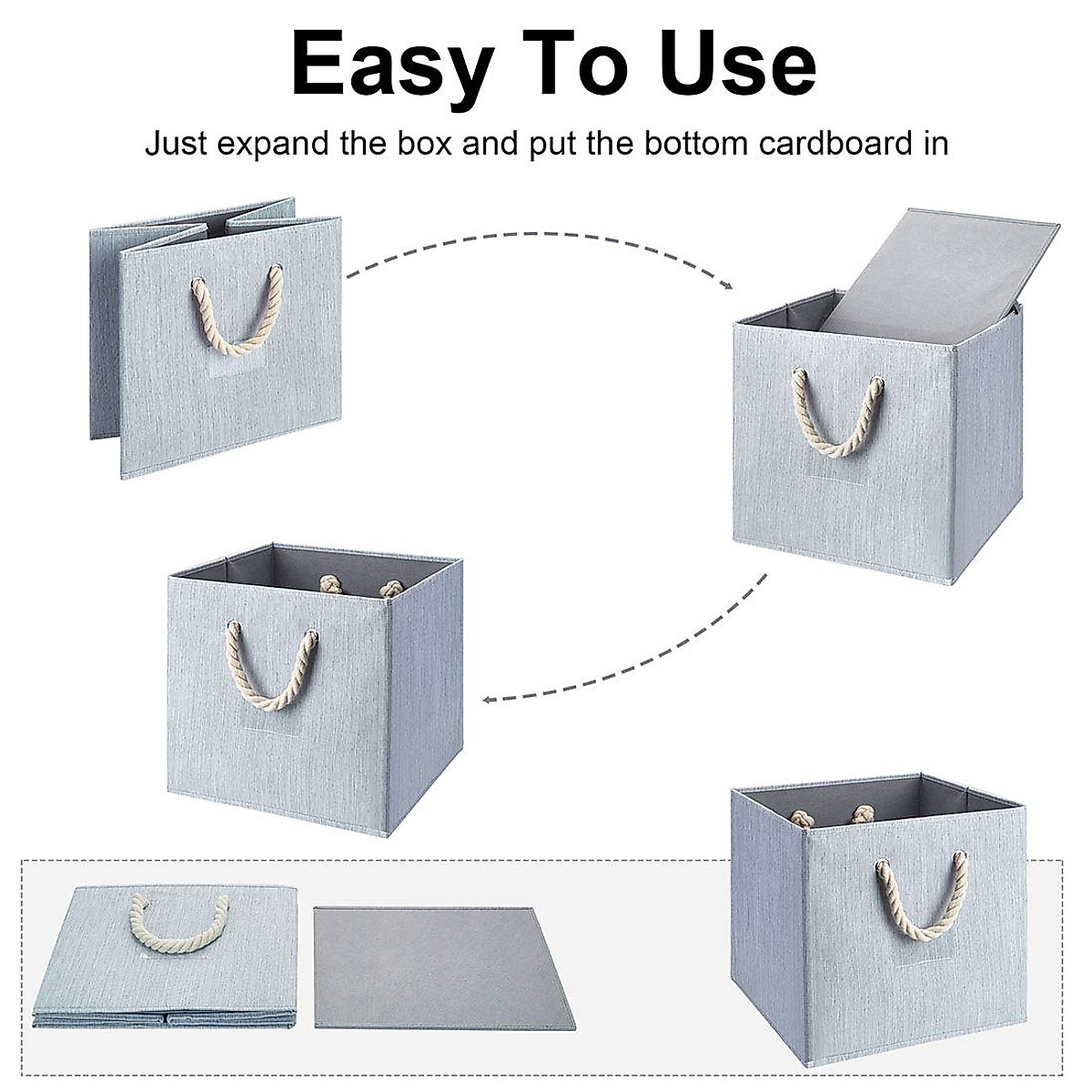 Easy To Use

Just expand the box and put the bottom cardboard in