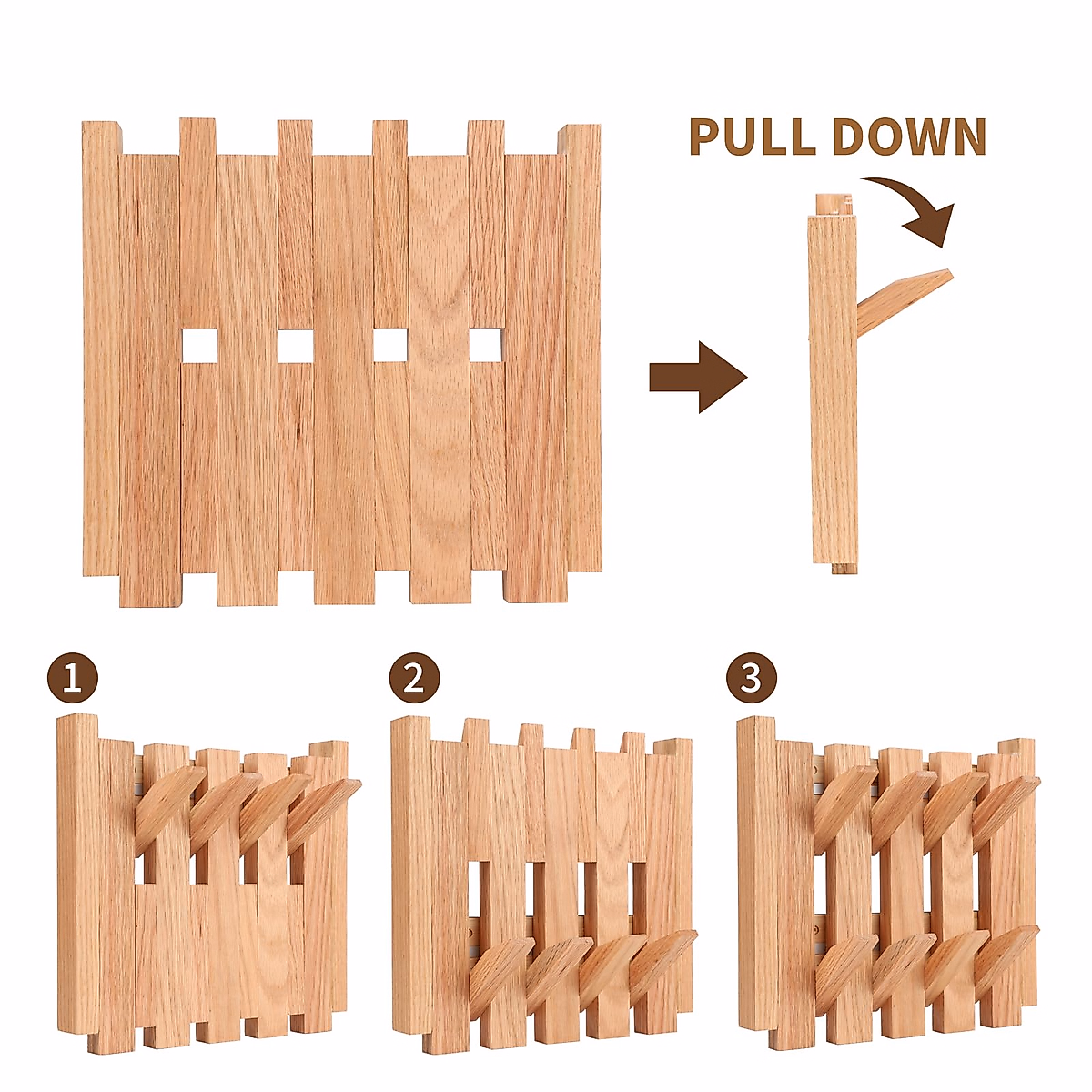 PULL DOWN

1

2

3