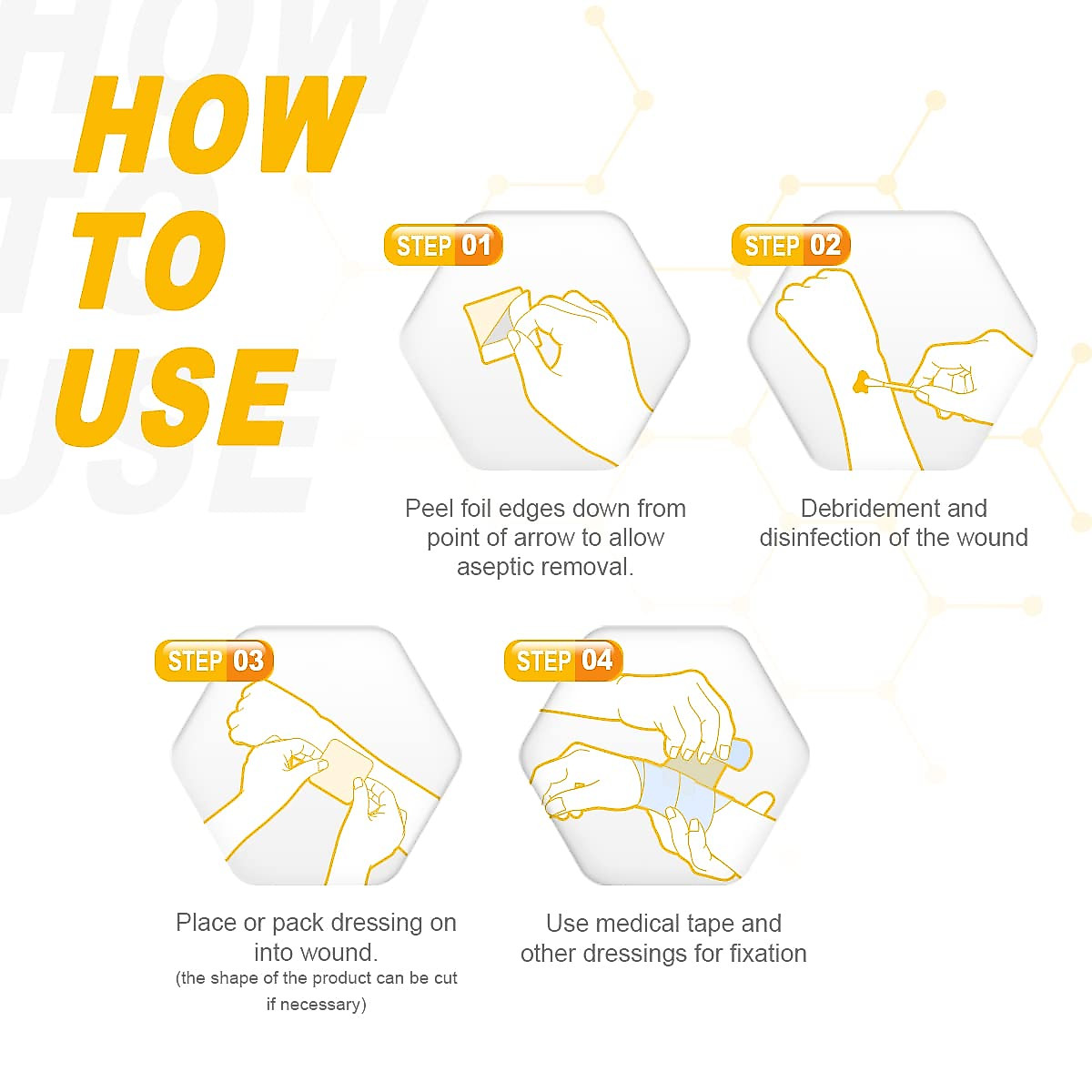 HOW TO USE

STEP 01

Peel foil edges down from point of arrow to allow aseptic removal.

STEP 02

Debridement and disinfection of the wound

STEP 03

Place or pack dressing on into wound.
(the shape of the product can be cut if necessary)

STEP 04

Use medical tape and other dressings for fixation