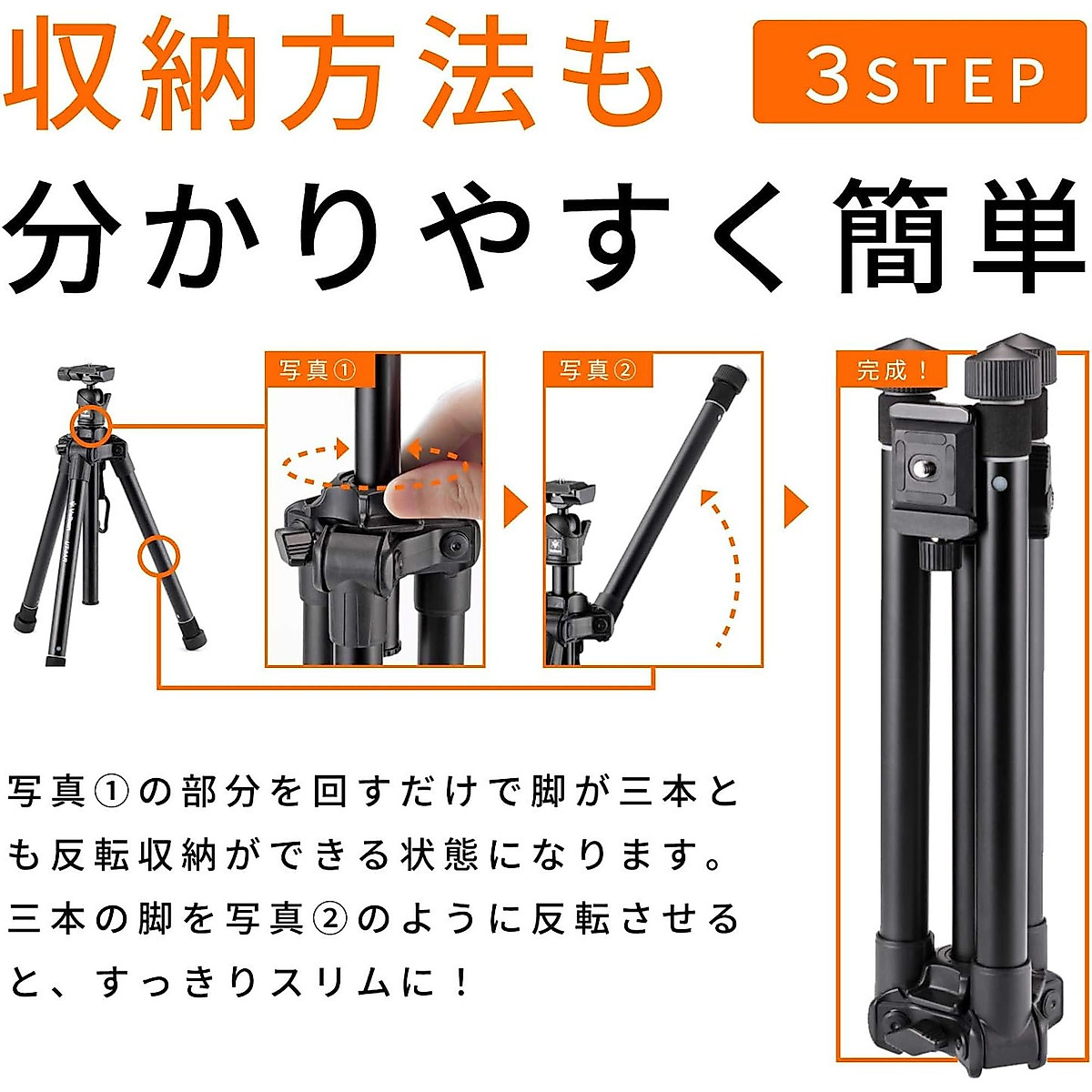 収納方法も

3STEP

分かりやすく簡単

写真①

写真②

完成！

写真①の部分を回すだけで脚が三本とも反転収納ができる状態になります。三本の脚を写真②のように反転させると、すっきりスリムに！