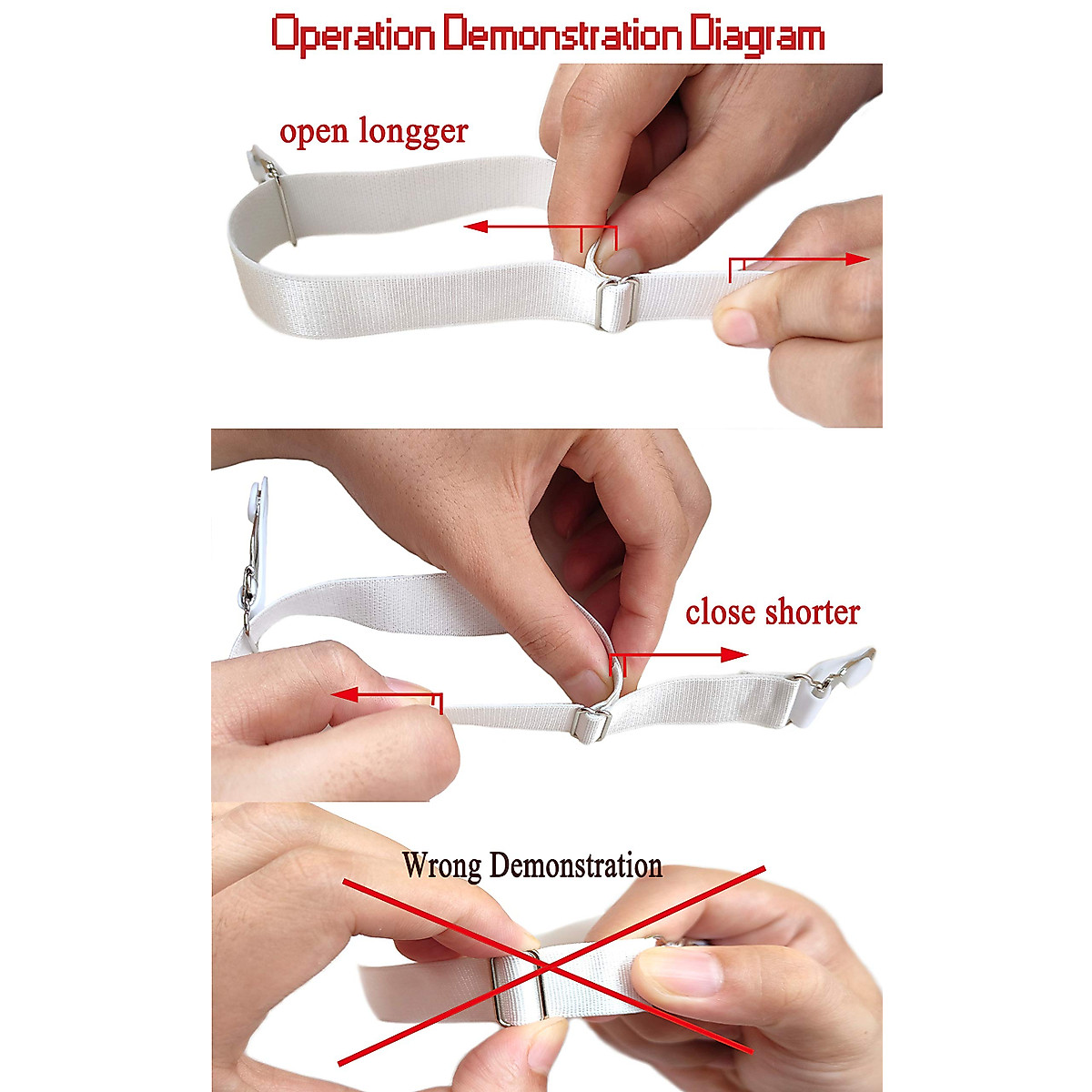 Operation Demonstration Diagram

open longger

close shorter

Wrong Demonstration