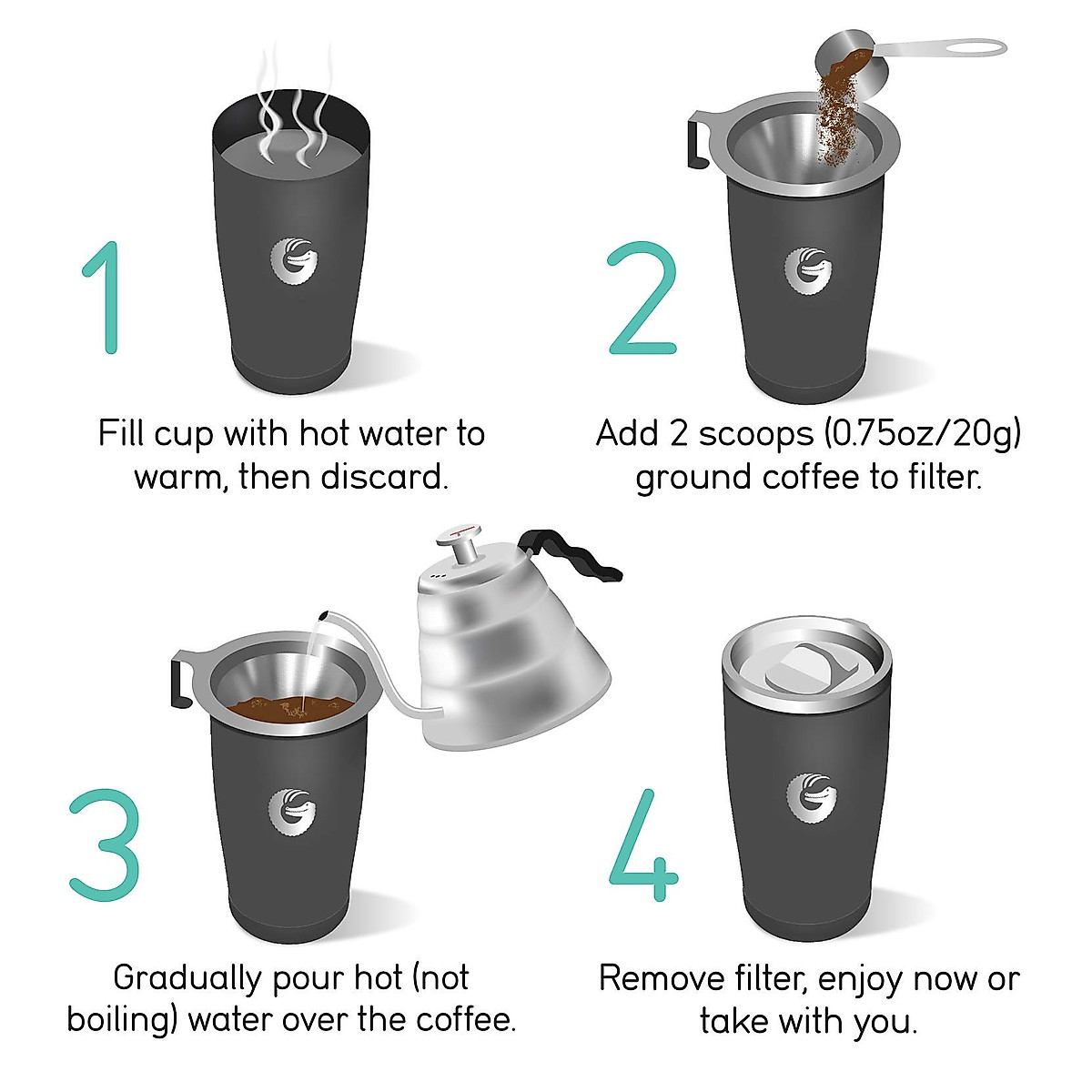 1

Fill cup with hot water to warm, then discard.

2

Add 2 scoops (0.75oz/20g) ground coffee to filter.

3

Gradually pour hot (not boiling) water over the coffee.

4

Remove filter, enjoy now or take with you.