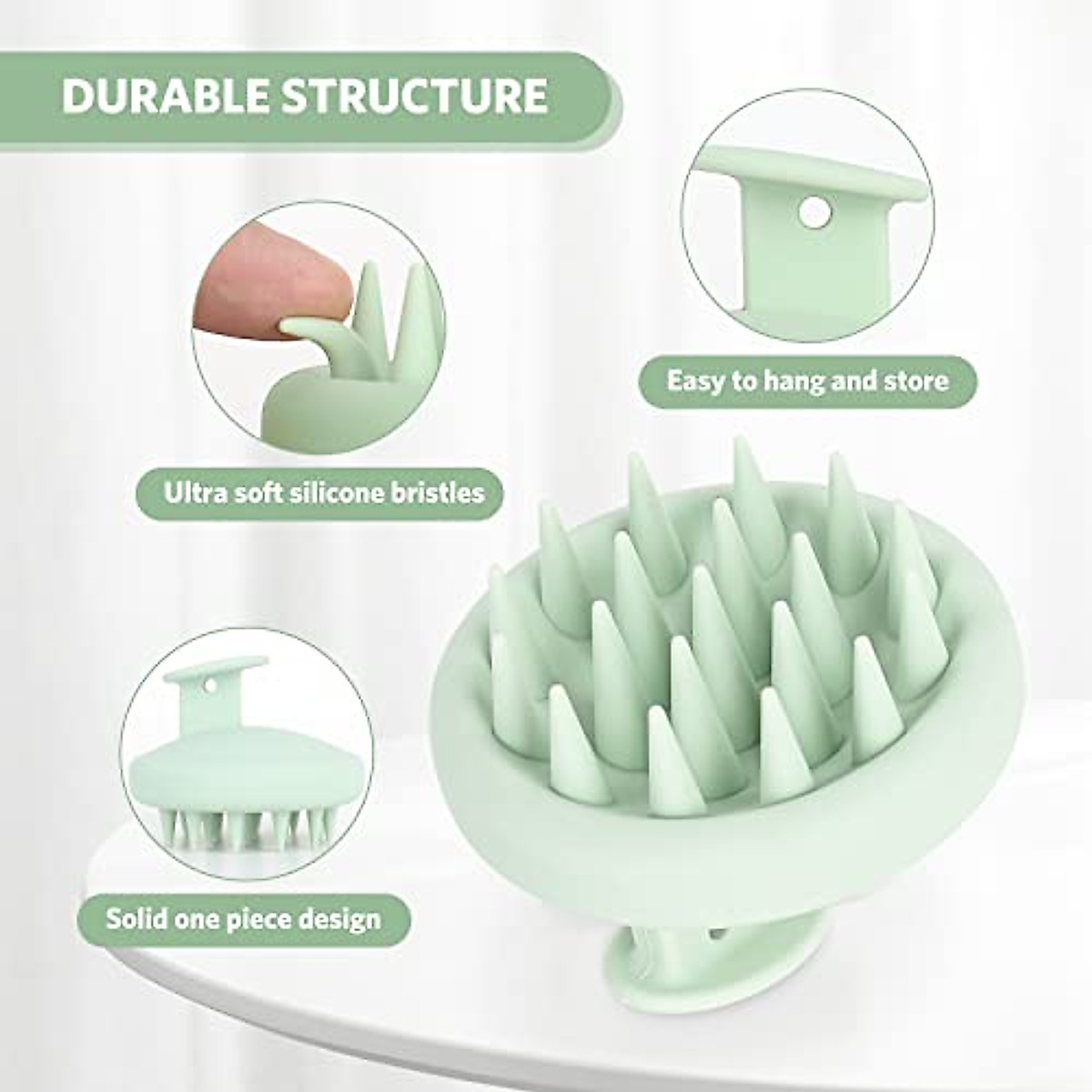 DURABLE STRUCTURE

Easy to hang and store

Ultra soft silicone bristles

Solid one piece design