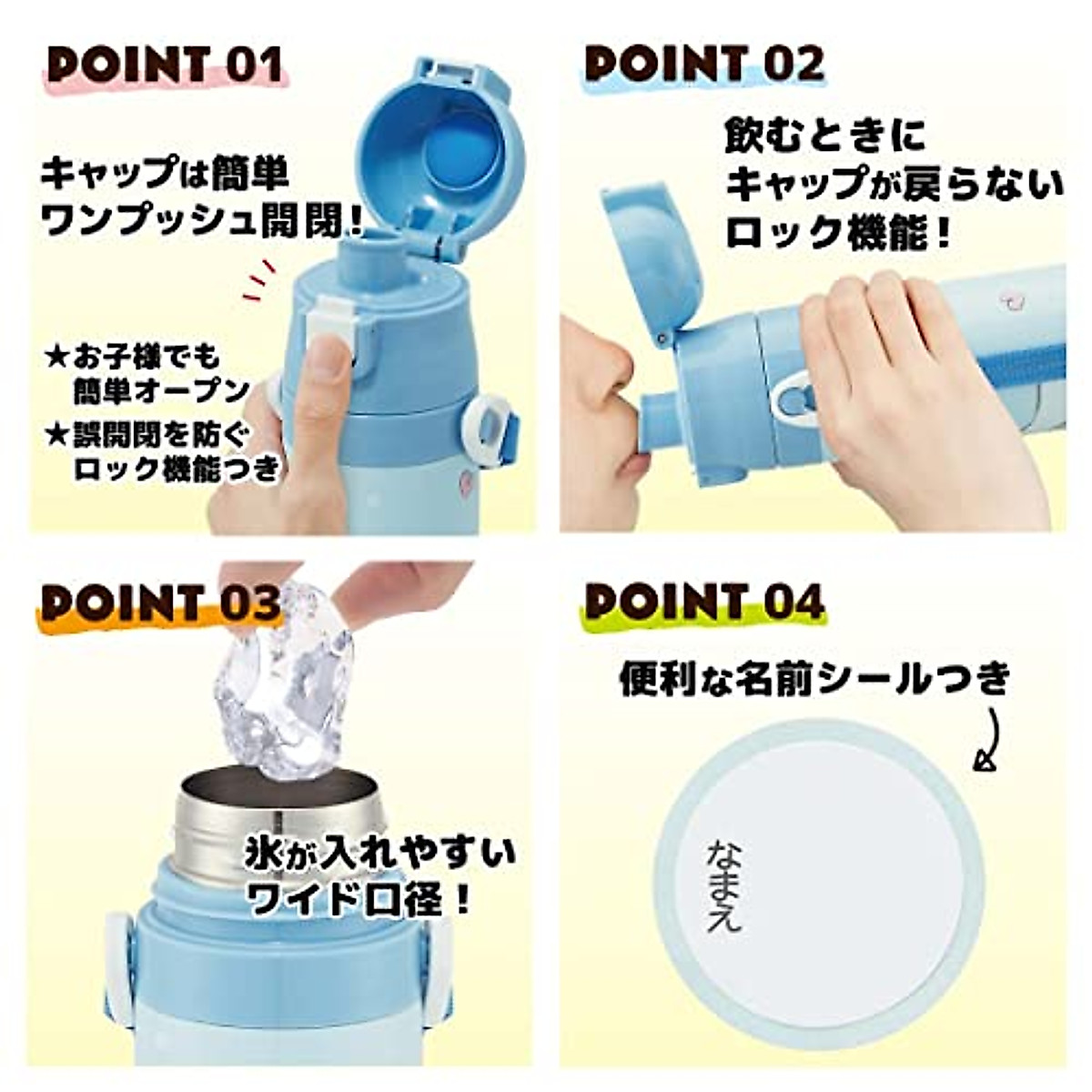 POINT 01

キャップは簡単
ワンプッシュ開閉！

★お子様でも
簡単オープン
★誤開閉を防ぐ
ロック機能つき

POINT 02

飲むときに
キャップが戻らない
ロック機能！

POINT 03

氷が入れやすい
ワイド口径！

POINT 04

便利な名前シールつき

なまえ