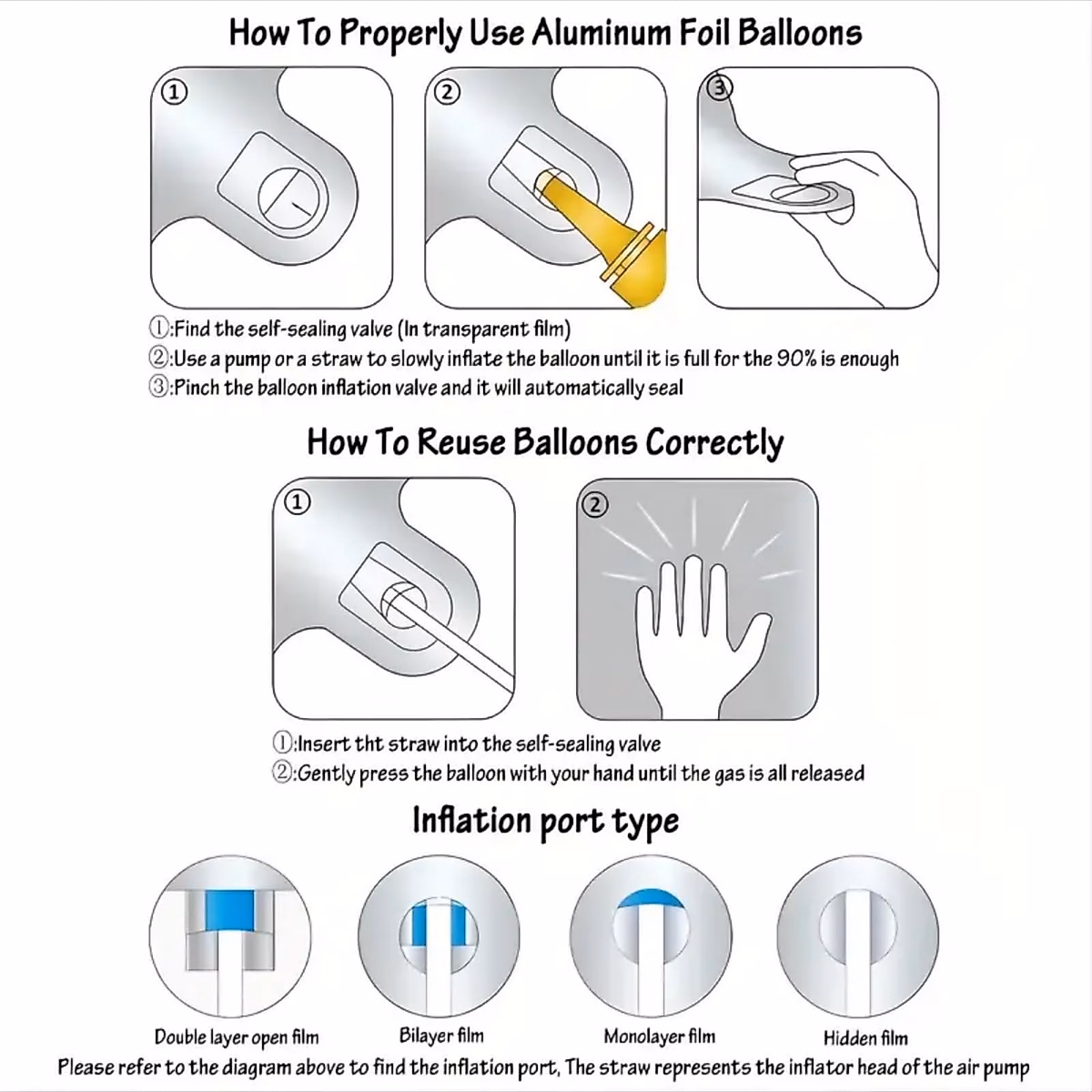 How To Properly Use Aluminum Foil Balloons

①

②

③

①:Find the self-sealing valve (In transparent film)
②:Use a pump or a straw to slowly inflate the balloon until it is full for the 90% is enough
③:Pinch the balloon inflation valve and it will automatically seal

How To Reuse Balloons Correctly

①

②

①:Insert tht straw into the self-sealing valve
②:Gently press the balloon with your hand until the gas is all released

Inflation port type

Double layer open film

Bilayer film

Monolayer film

Hidden film

Please refer to the diagram above to find the inflation port, The straw represents the inflator head of the air pump