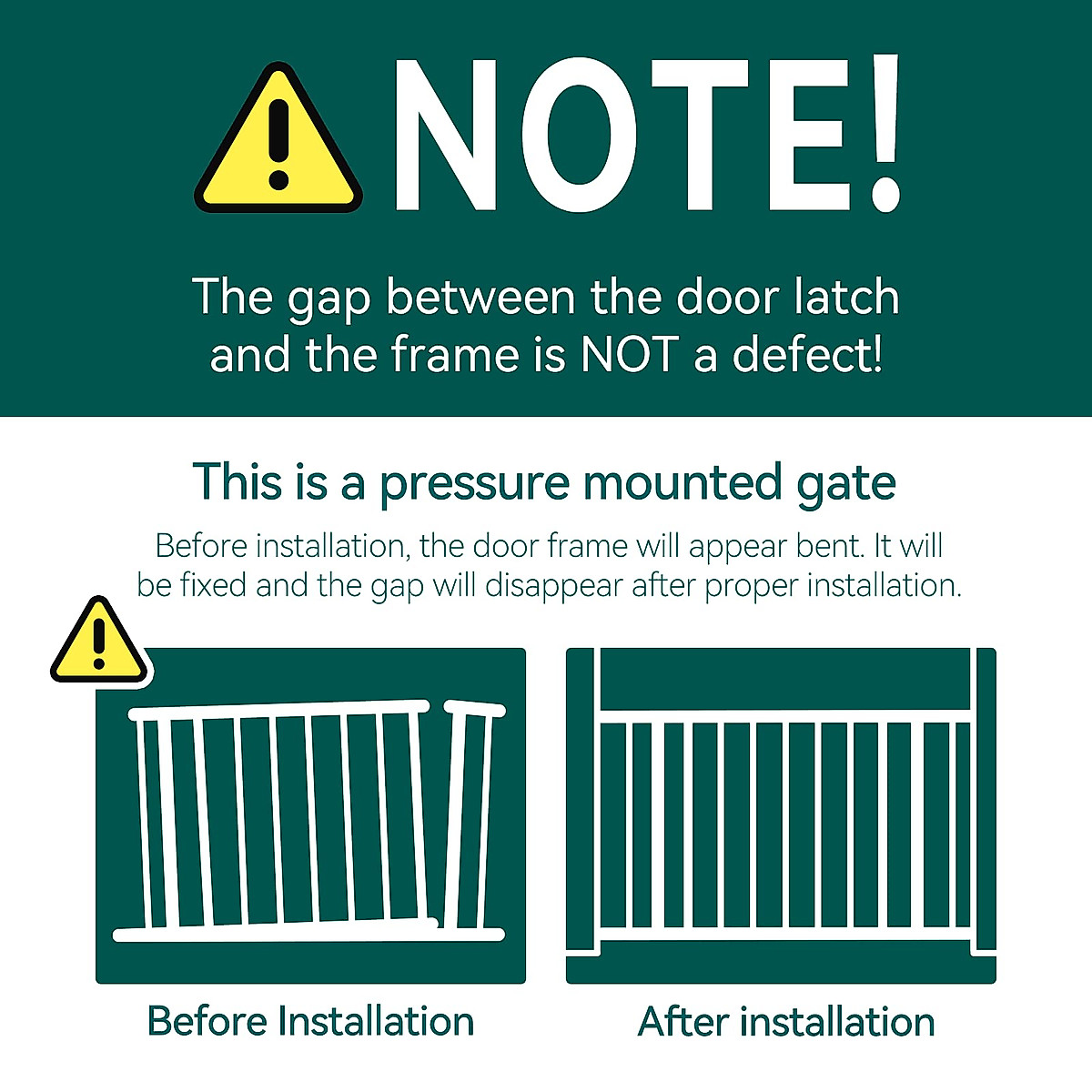 NOTE!

The gap between the door latch and the frame is NOT a defect!

This is a pressure mounted gate

Before installation, the door frame will appear bent. It will be fixed and the gap will disappear after proper installation.

Before Installation

After installation